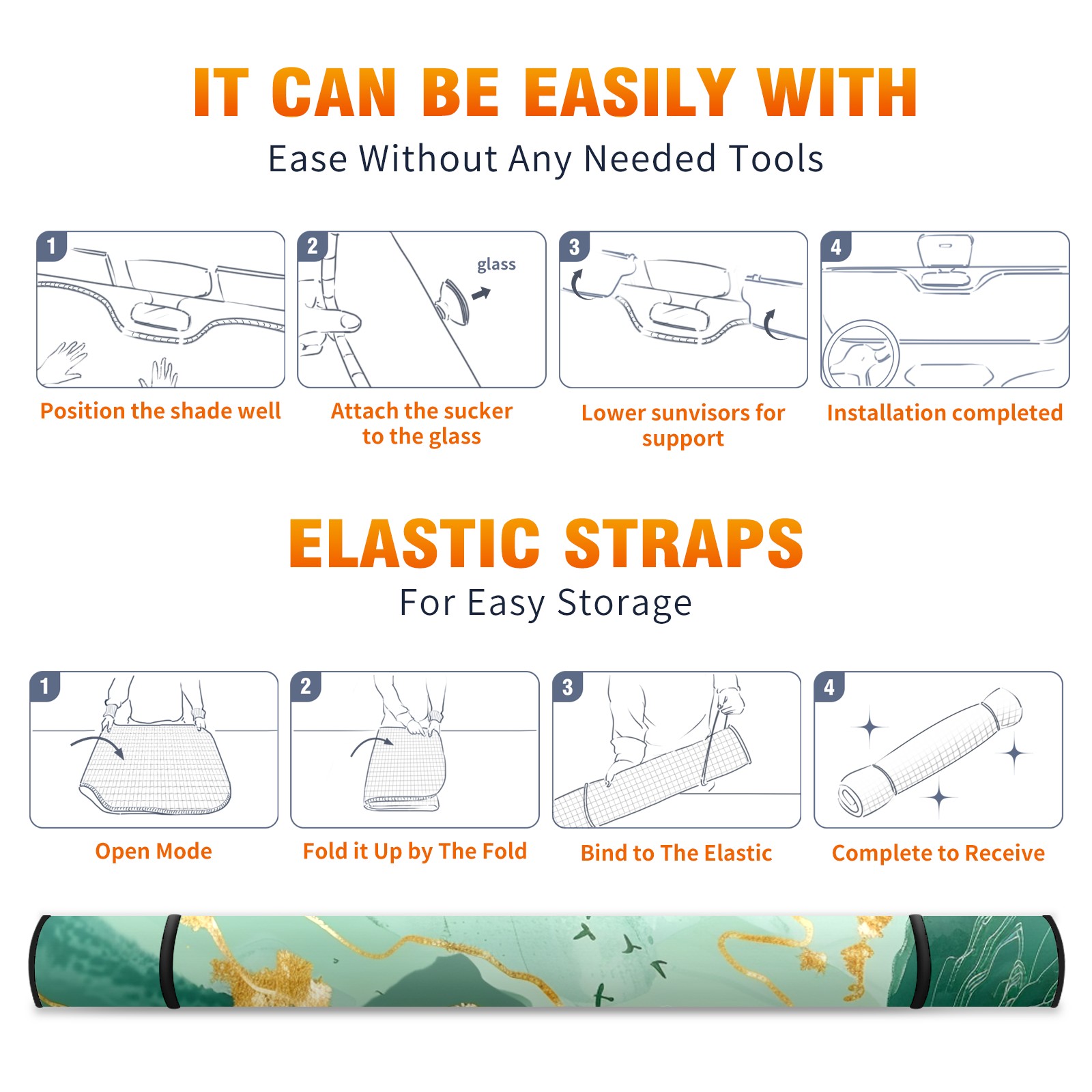 IT CAN BE EASILY WITH
Ease Without Any Needed Tools

1
Position the shade well

2
glass
Attach the sucker to the glass

3
Lower sunvisors for support

4
Installation completed

ELASTIC STRAPS
For Easy Storage

1
Open Mode

2
Fold it Up by The Fold

3
Bind to The Elastic

4
Complete to Receive