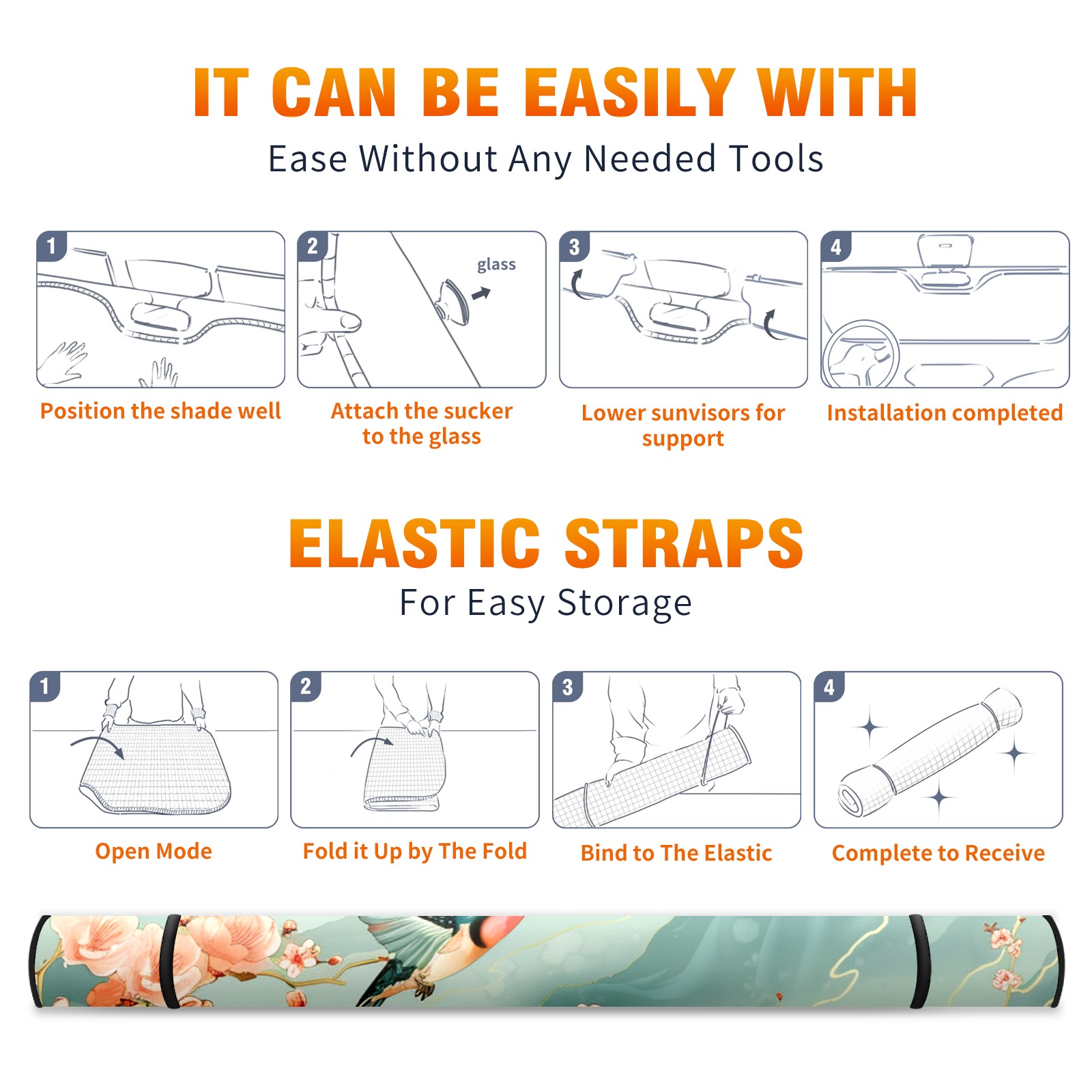 IT CAN BE EASILY WITH
Ease Without Any Needed Tools

1
Position the shade well

2
glass
Attach the sucker to the glass

3
Lower sunvisors for support

4
Installation completed

ELASTIC STRAPS
For Easy Storage

1
Open Mode

2
Fold it Up by The Fold

3
Bind to The Elastic

4
Complete to Receive