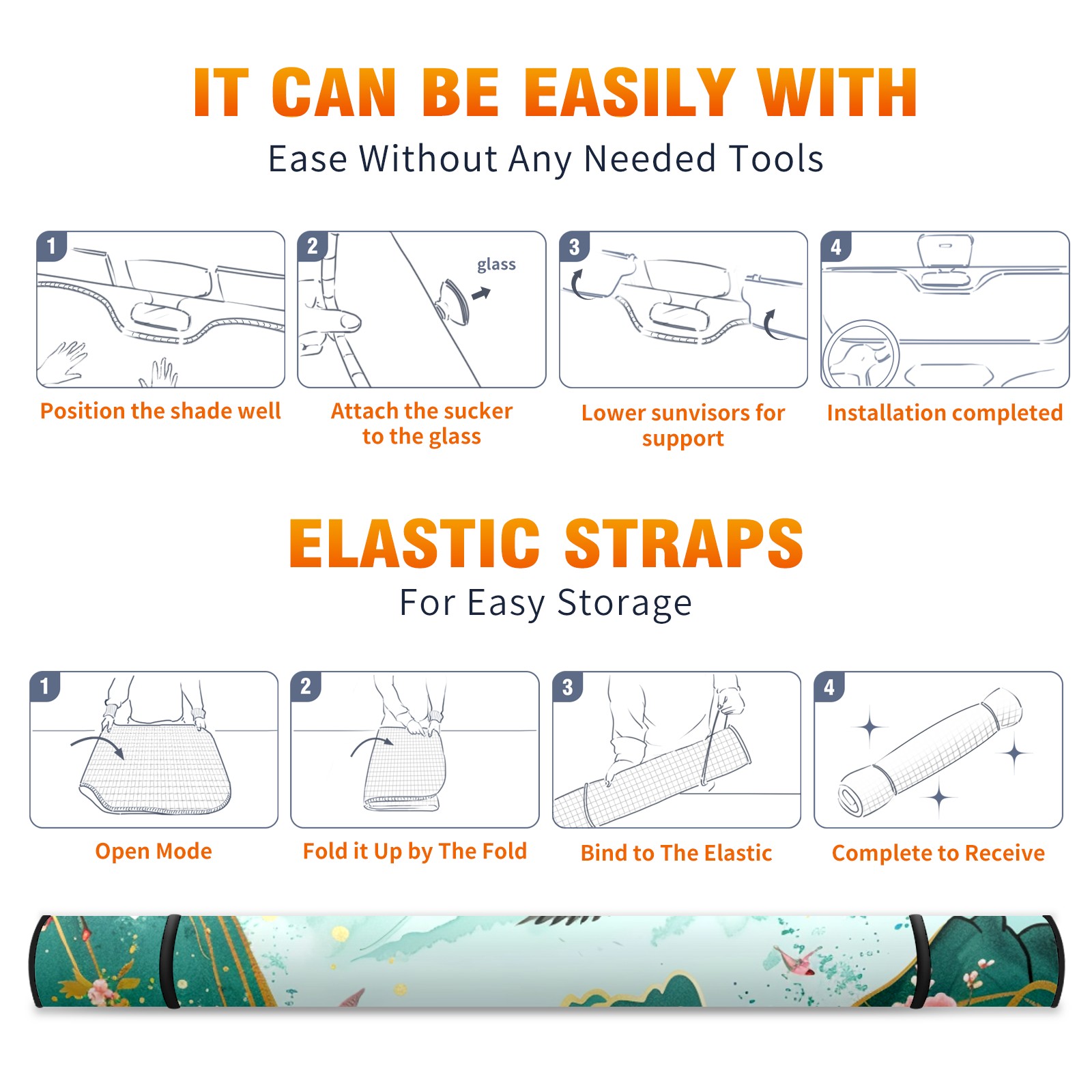 IT CAN BE EASILY WITH
Ease Without Any Needed Tools

1
Position the shade well

2
glass
Attach the sucker to the glass

3
Lower sunvisors for support

4
Installation completed

ELASTIC STRAPS
For Easy Storage

1
Open Mode

2
Fold it Up by The Fold

3
Bind to The Elastic

4
Complete to Receive