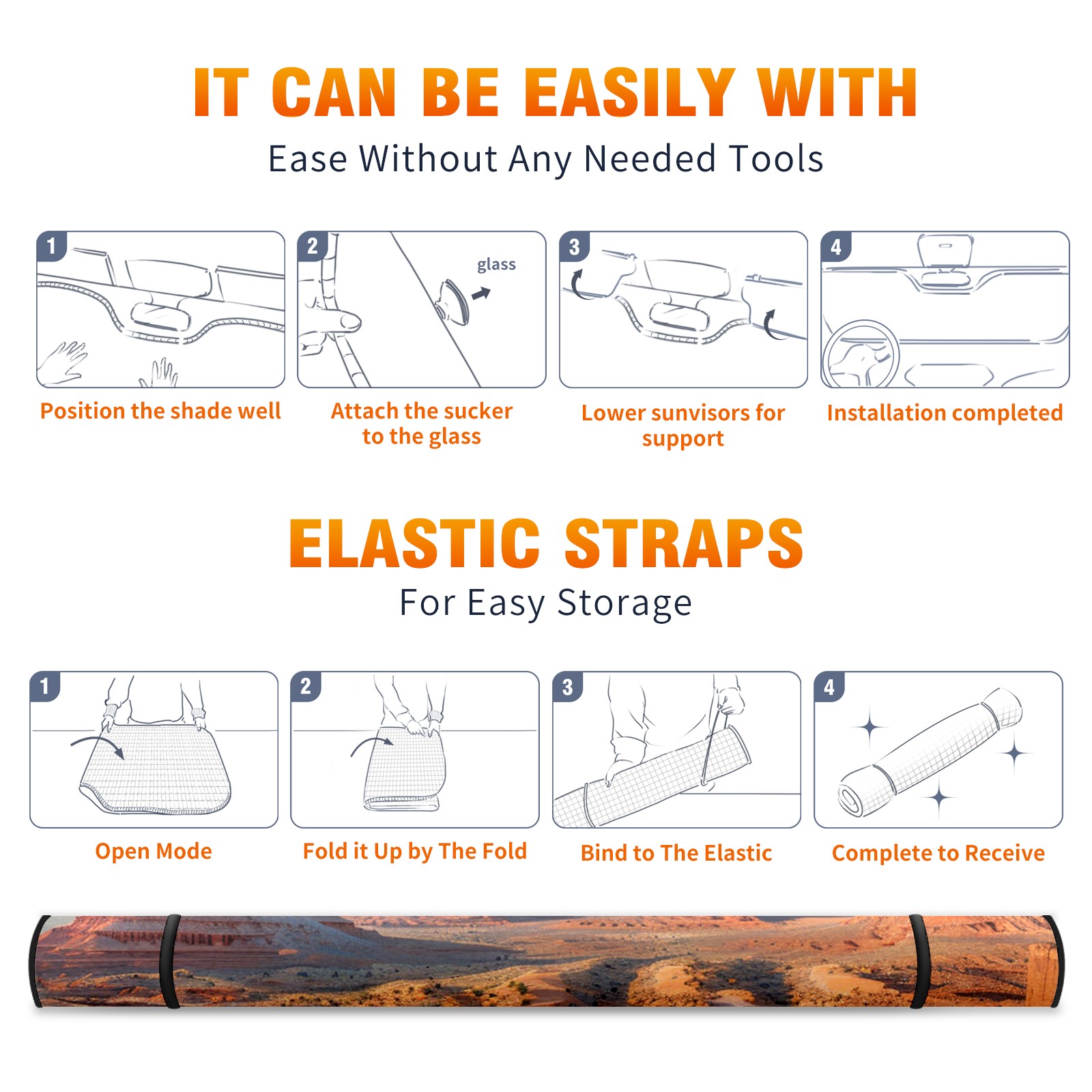 IT CAN BE EASILY WITH
Ease Without Any Needed Tools

1
Position the shade well

2
glass
Attach the sucker to the glass

3
Lower sunvisors for support

4
Installation completed

ELASTIC STRAPS
For Easy Storage

1
Open Mode

2
Fold it Up by The Fold

3
Bind to The Elastic

4
Complete to Receive