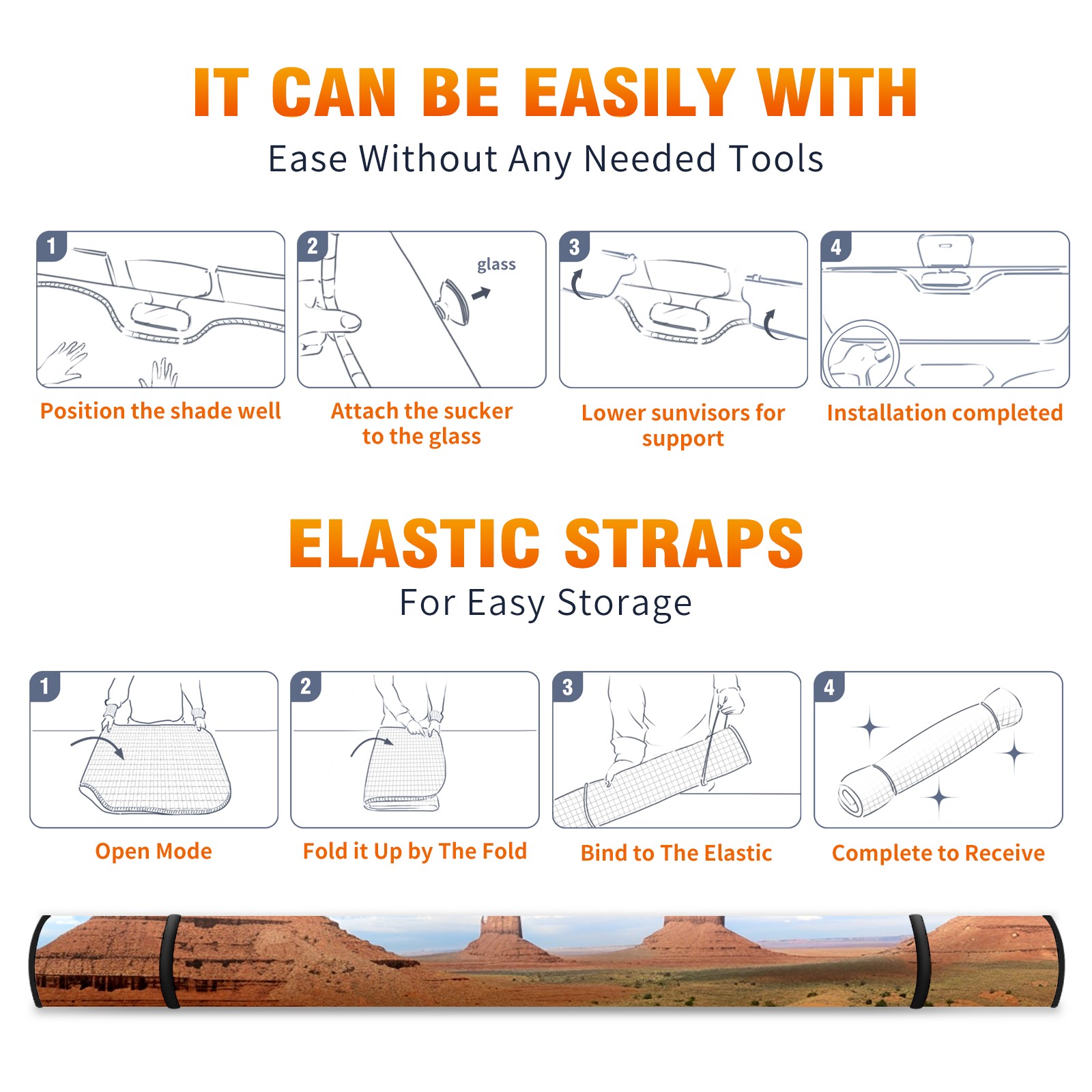 IT CAN BE EASILY WITH
Ease Without Any Needed Tools

1
Position the shade well

2
glass
Attach the sucker to the glass

3
Lower sunvisors for support

4
Installation completed

ELASTIC STRAPS
For Easy Storage

1
Open Mode

2
Fold it Up by The Fold

3
Bind to The Elastic

4
Complete to Receive