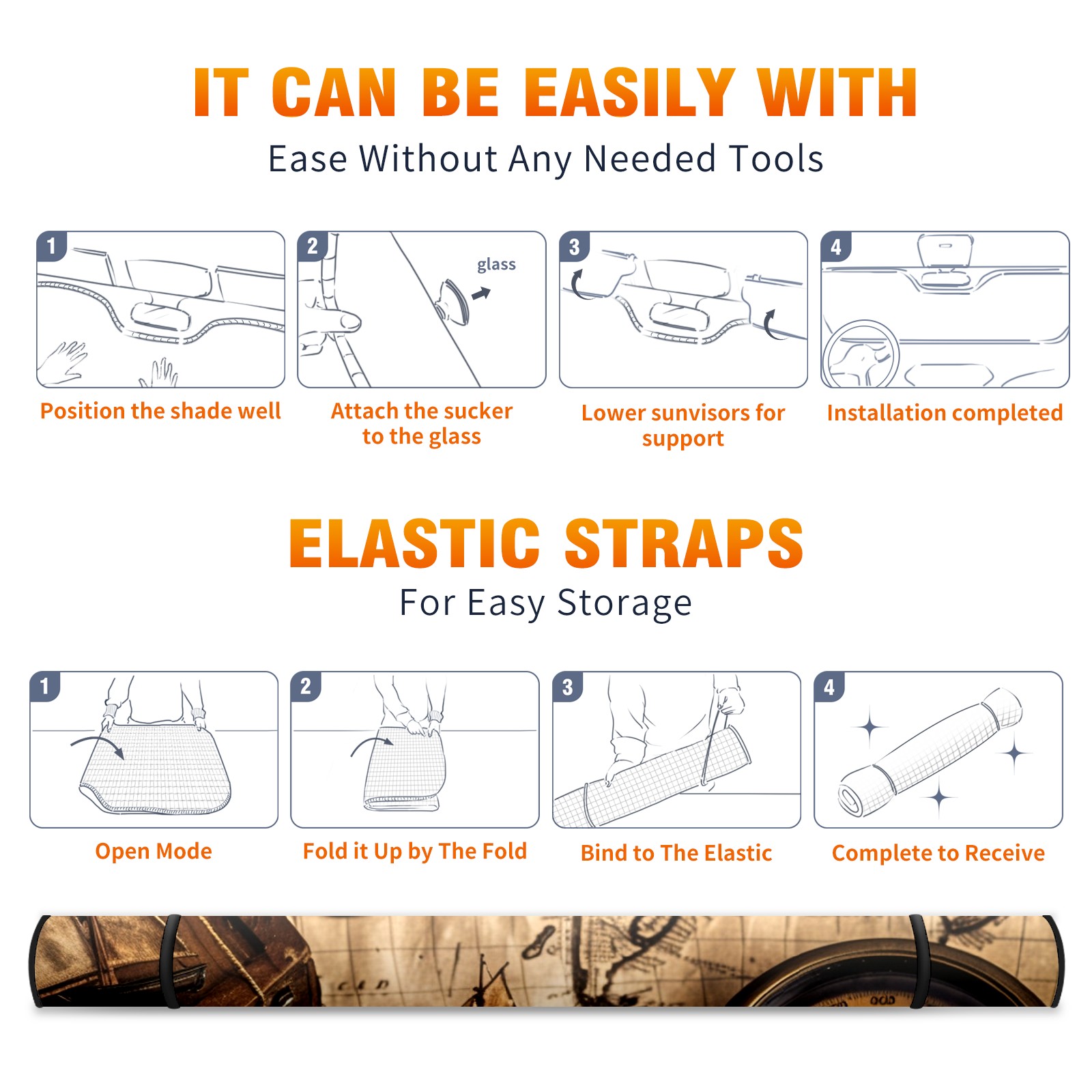 IT CAN BE EASILY WITH
Ease Without Any Needed Tools

1
Position the shade well

2
glass
Attach the sucker to the glass

3
Lower sunvisors for support

4
Installation completed

ELASTIC STRAPS
For Easy Storage

1
Open Mode

2
Fold it Up by The Fold

3
Bind to The Elastic

4
Complete to Receive