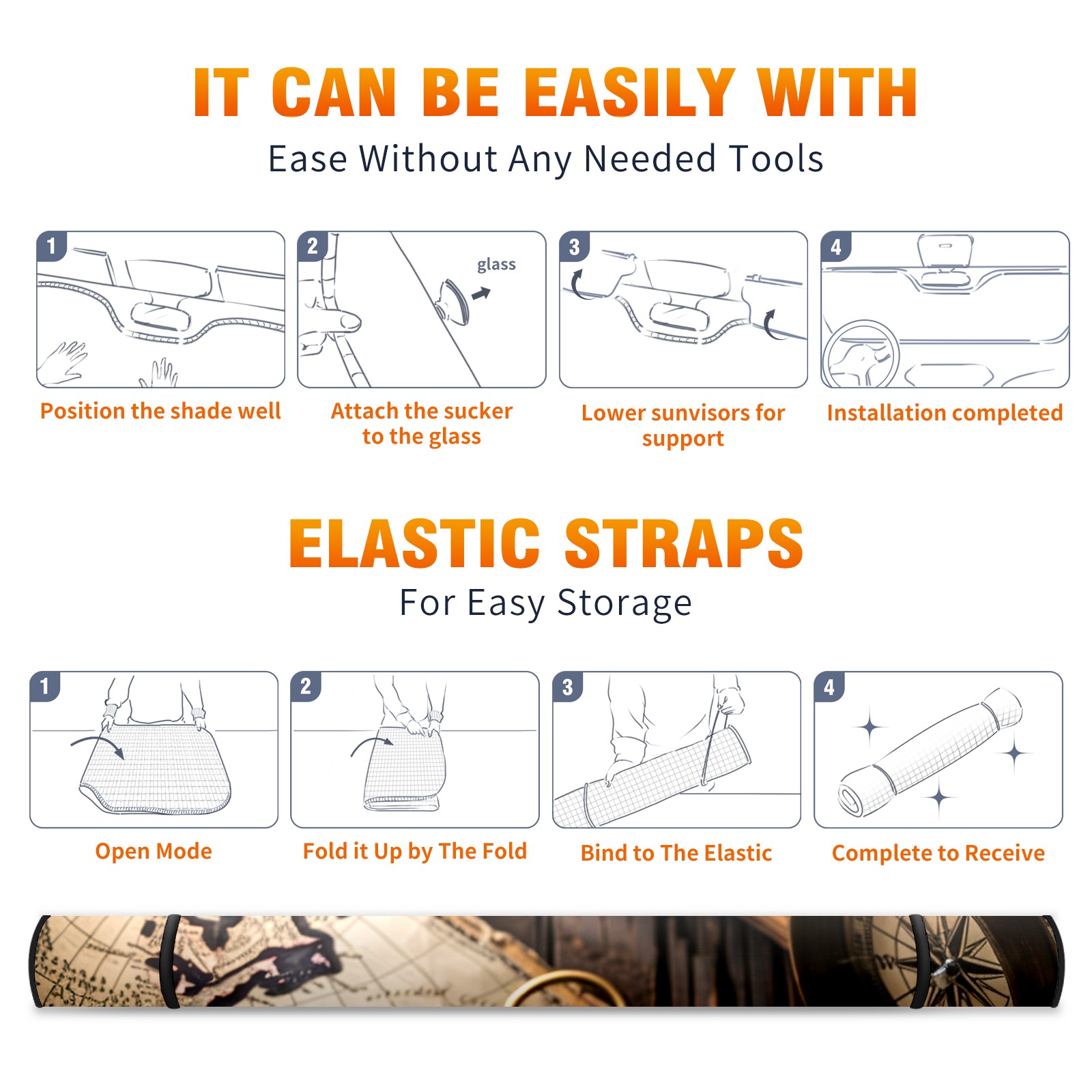 IT CAN BE EASILY WITH
Ease Without Any Needed Tools

1
Position the shade well

2
glass
Attach the sucker to the glass

3
Lower sunvisors for support

4
Installation completed

ELASTIC STRAPS
For Easy Storage

1
Open Mode

2
Fold it Up by The Fold

3
Bind to The Elastic

4
Complete to Receive