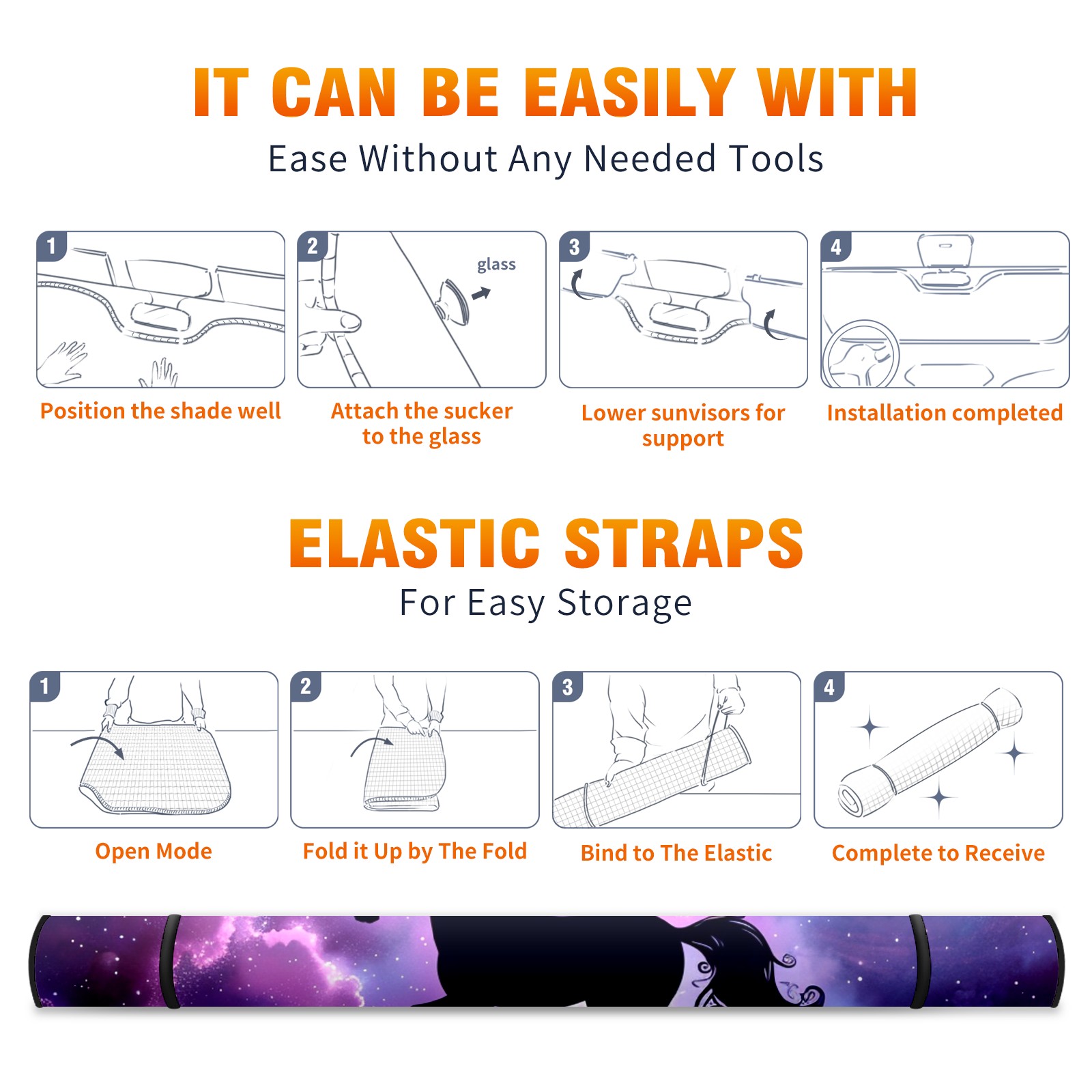 IT CAN BE EASILY WITH
Ease Without Any Needed Tools

1
Position the shade well

2
glass
Attach the sucker to the glass

3
Lower sunvisors for support

4
Installation completed

ELASTIC STRAPS
For Easy Storage

1
Open Mode

2
Fold it Up by The Fold

3
Bind to The Elastic

4
Complete to Receive