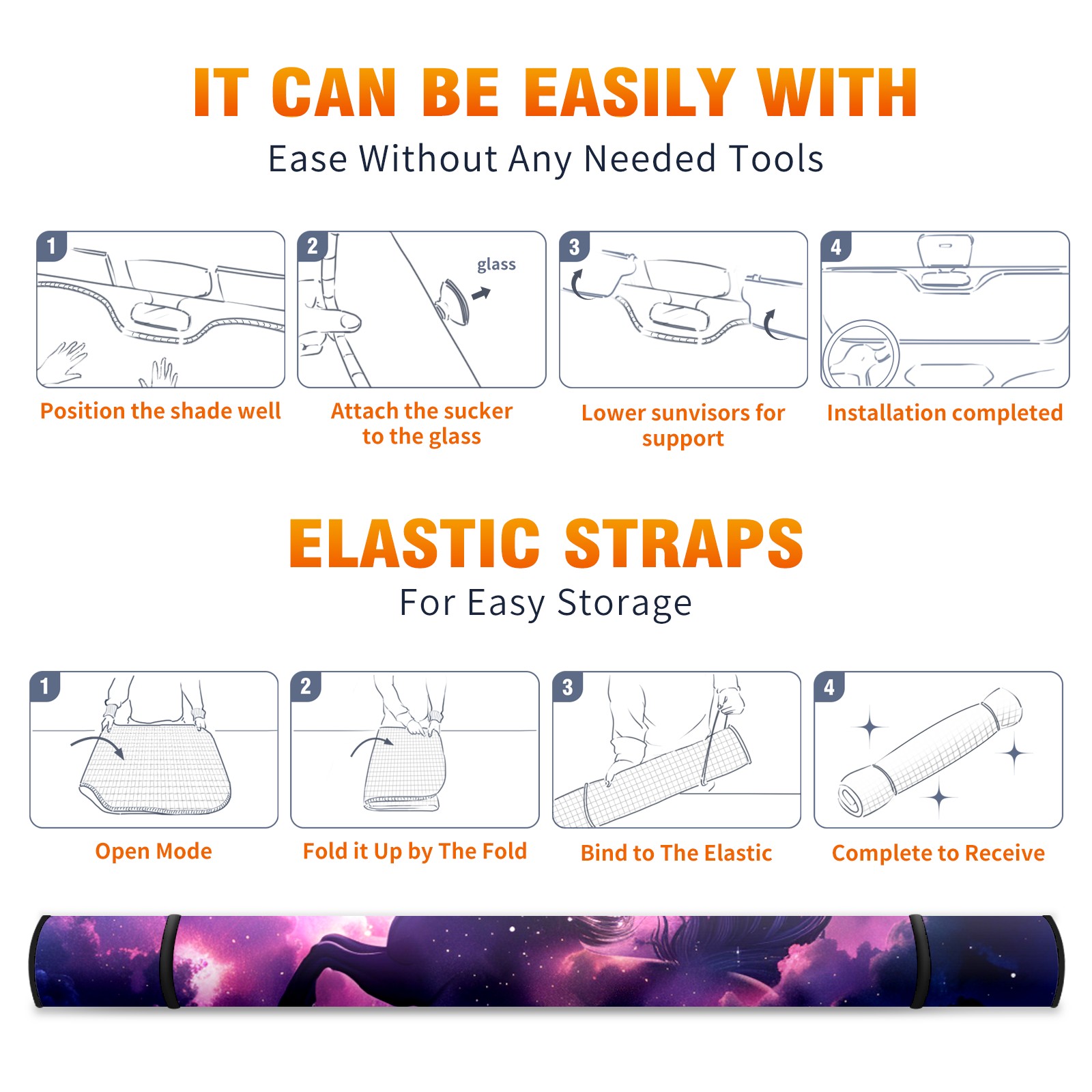 IT CAN BE EASILY WITH

Ease Without Any Needed Tools

1

Position the shade well

2

glass

Attach the sucker to the glass

3

Lower sunvisors for support

4

Installation completed

ELASTIC STRAPS

For Easy Storage

1

Open Mode

2

Fold it Up by The Fold

3

Bind to The Elastic

4

Complete to Receive