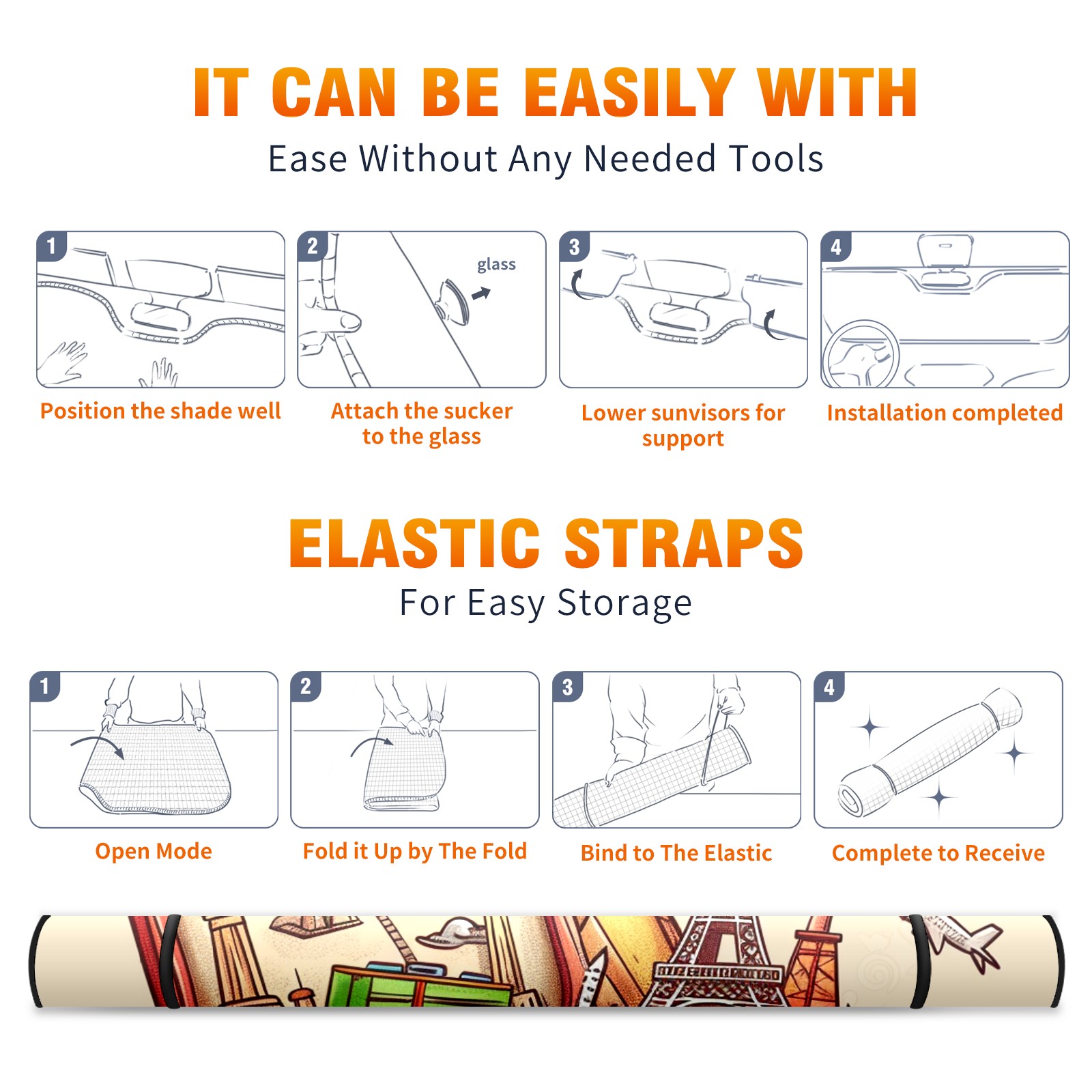 IT CAN BE EASILY WITH

Ease Without Any Needed Tools

1

Position the shade well

2

glass

Attach the sucker to the glass

3

Lower sunvisors for support

4

Installation completed

ELASTIC STRAPS

For Easy Storage

1

Open Mode

2

Fold it Up by The Fold

3

Bind to The Elastic

4

Complete to Receive