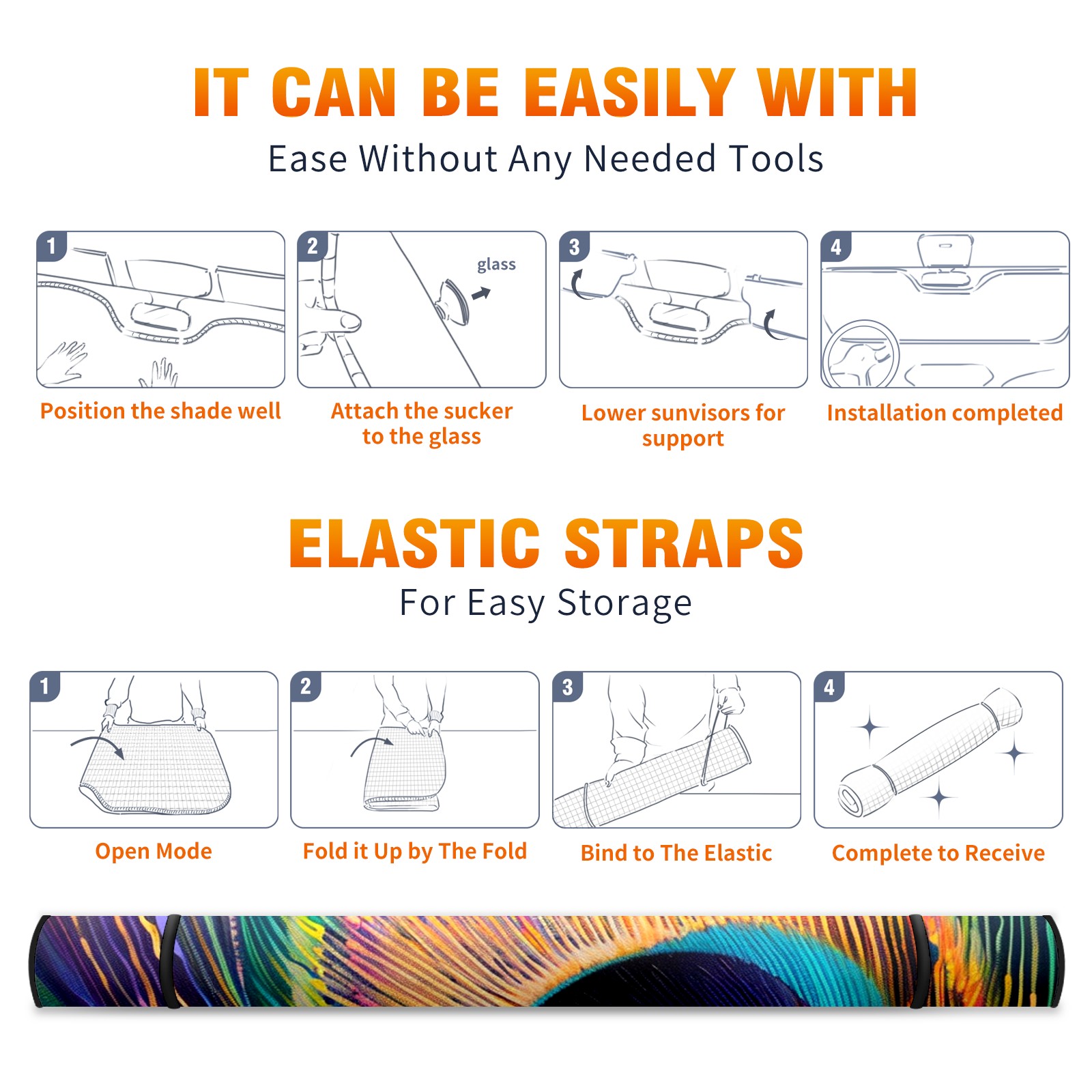 IT CAN BE EASILY WITH

Ease Without Any Needed Tools

1

Position the shade well

2

glass

Attach the sucker to the glass

3

Lower sunvisors for support

4

Installation completed

ELASTIC STRAPS

For Easy Storage

1

Open Mode

2

Fold it Up by The Fold

3

Bind to The Elastic

4

Complete to Receive