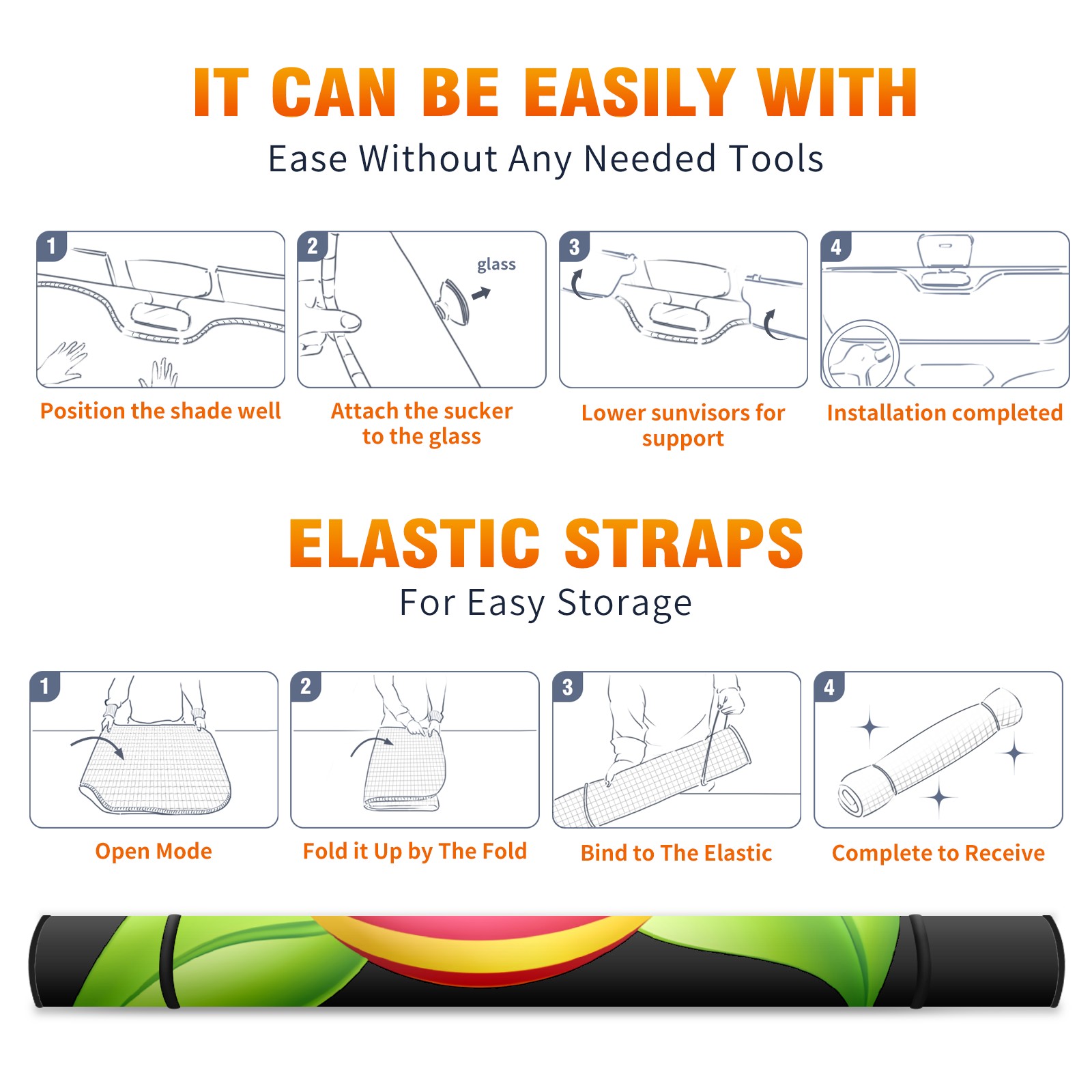 IT CAN BE EASILY WITH
Ease Without Any Needed Tools

1
Position the shade well

2
glass
Attach the sucker to the glass

3
Lower sunvisors for support

4
Installation completed

ELASTIC STRAPS
For Easy Storage

1
Open Mode

2
Fold it Up by The Fold

3
Bind to The Elastic

4
Complete to Receive