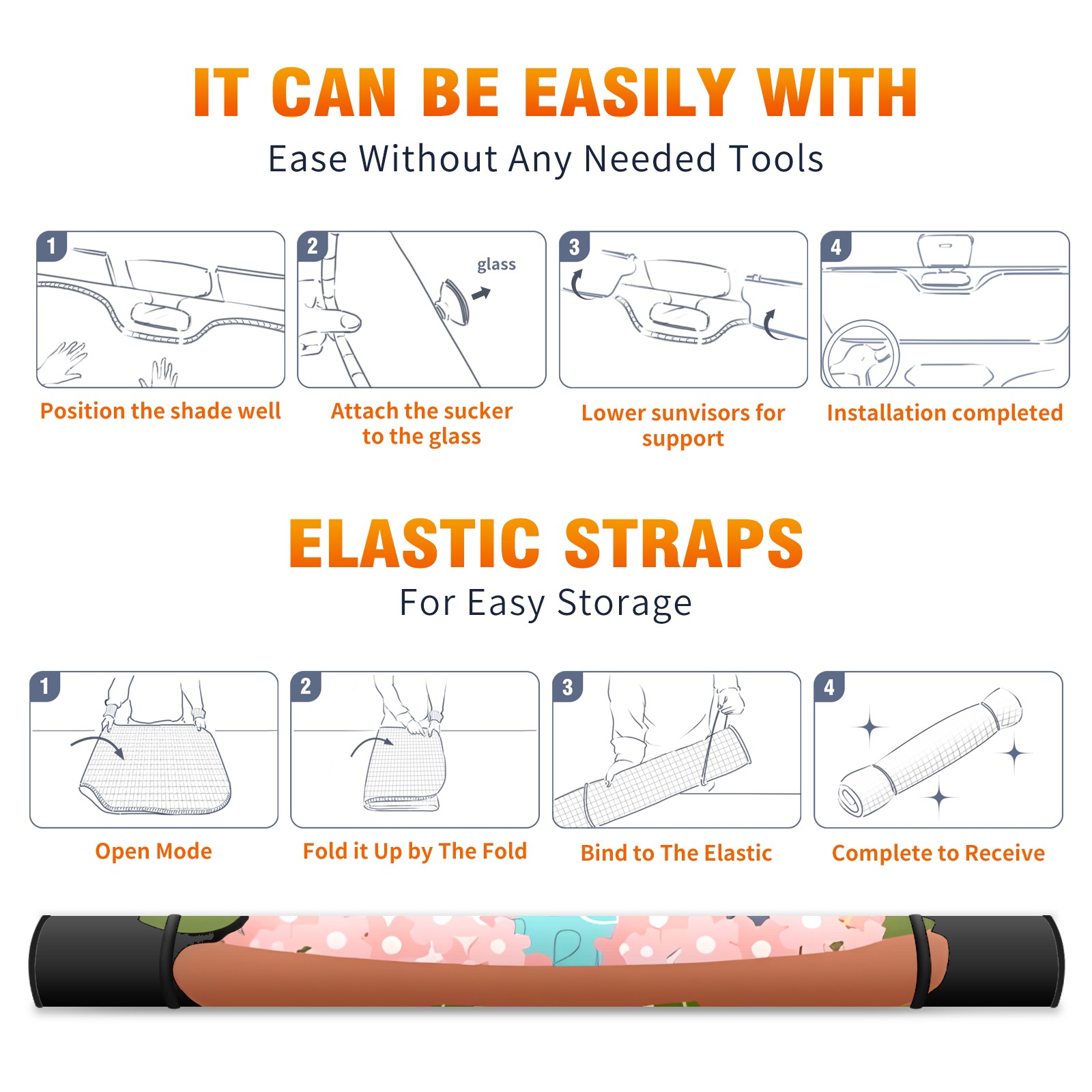 IT CAN BE EASILY WITH

Ease Without Any Needed Tools

1

Position the shade well

2

glass

Attach the sucker to the glass

3

Lower sunvisors for support

4

Installation completed

ELASTIC STRAPS

For Easy Storage

1

Open Mode

2

Fold it Up by The Fold

3

Bind to The Elastic

4

Complete to Receive