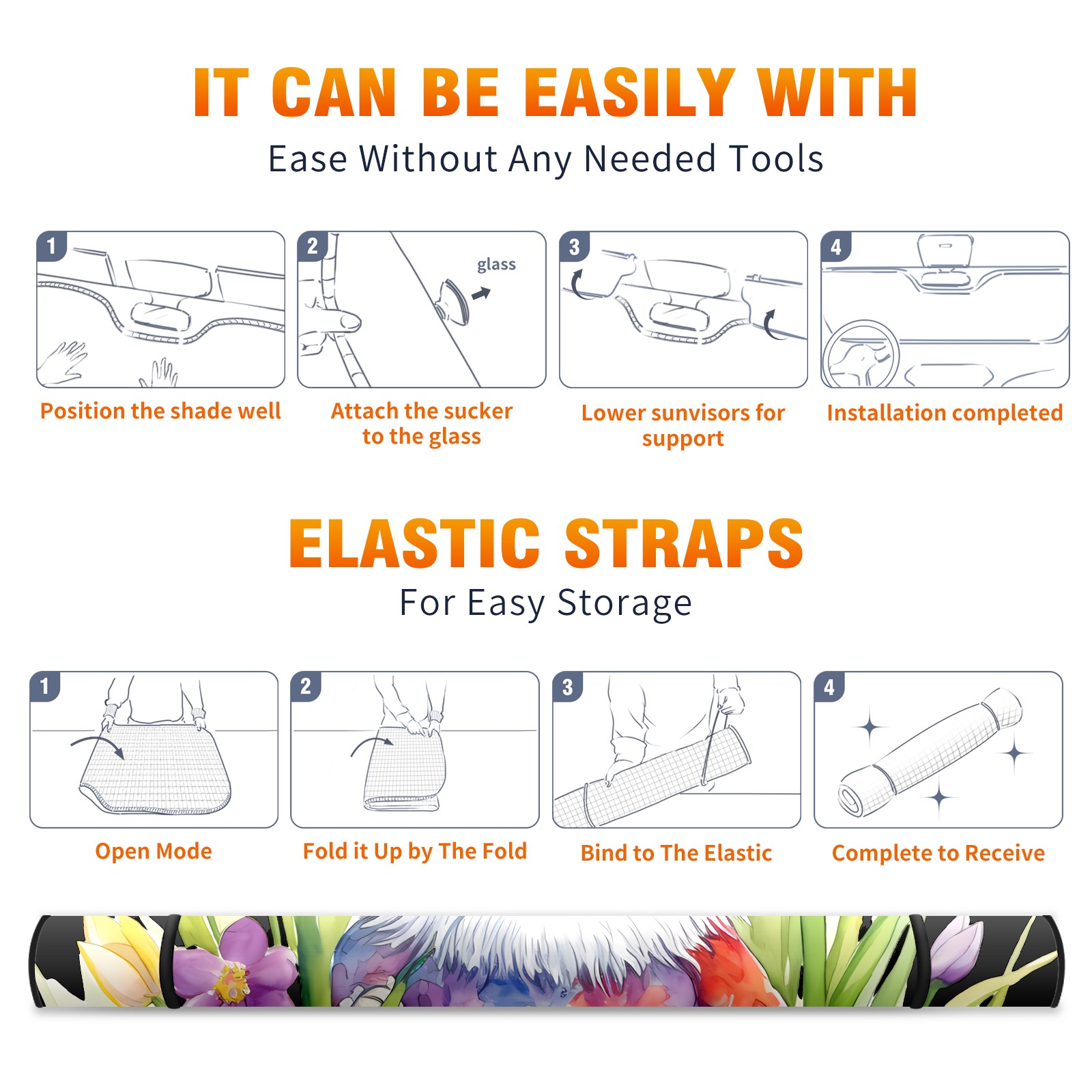 IT CAN BE EASILY WITH
Ease Without Any Needed Tools

1
Position the shade well

2
glass
Attach the sucker to the glass

3
Lower sunvisors for support

4
Installation completed

ELASTIC STRAPS
For Easy Storage

1
Open Mode

2
Fold it Up by The Fold

3
Bind to The Elastic

4
Complete to Receive