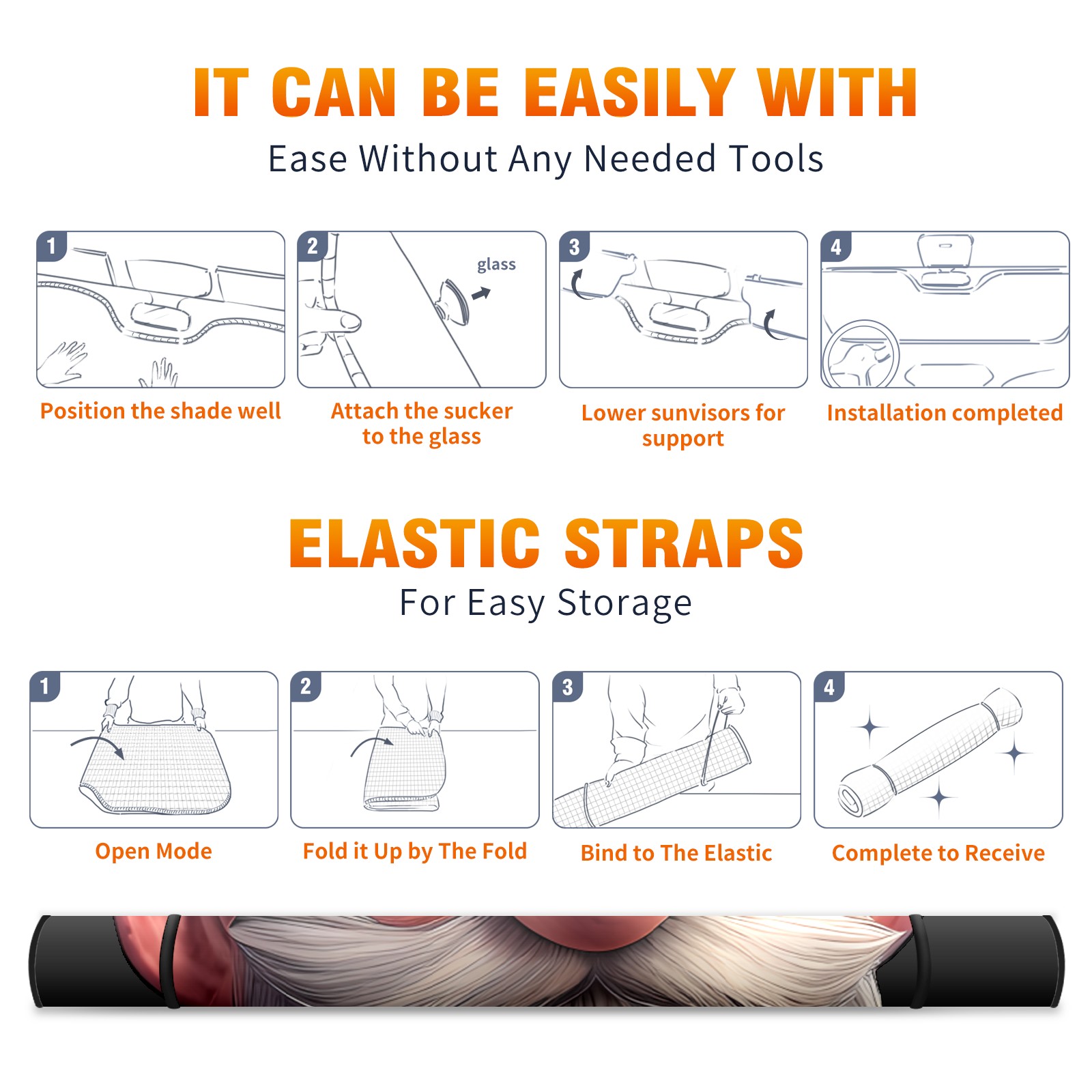 IT CAN BE EASILY WITH
Ease Without Any Needed Tools

1
Position the shade well

2
glass
Attach the sucker to the glass

3
Lower sunvisors for support

4
Installation completed

ELASTIC STRAPS
For Easy Storage

1
Open Mode

2
Fold it Up by The Fold

3
Bind to The Elastic

4
Complete to Receive