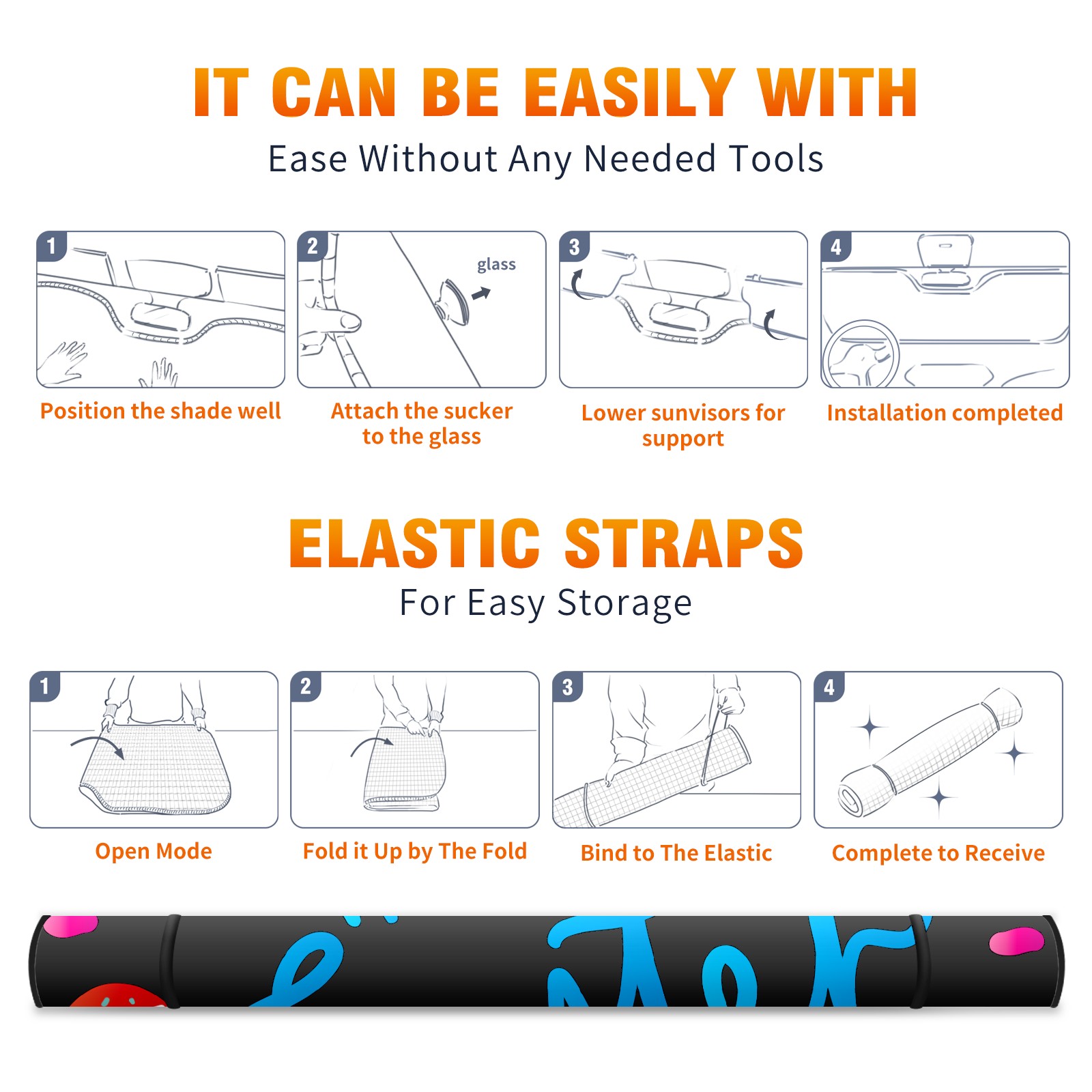 IT CAN BE EASILY WITH
Ease Without Any Needed Tools

1
Position the shade well

2
glass
Attach the sucker to the glass

3
Lower sunvisors for support

4
Installation completed

ELASTIC STRAPS
For Easy Storage

1
Open Mode

2
Fold it Up by The Fold

3
Bind to The Elastic

4
Complete to Receive