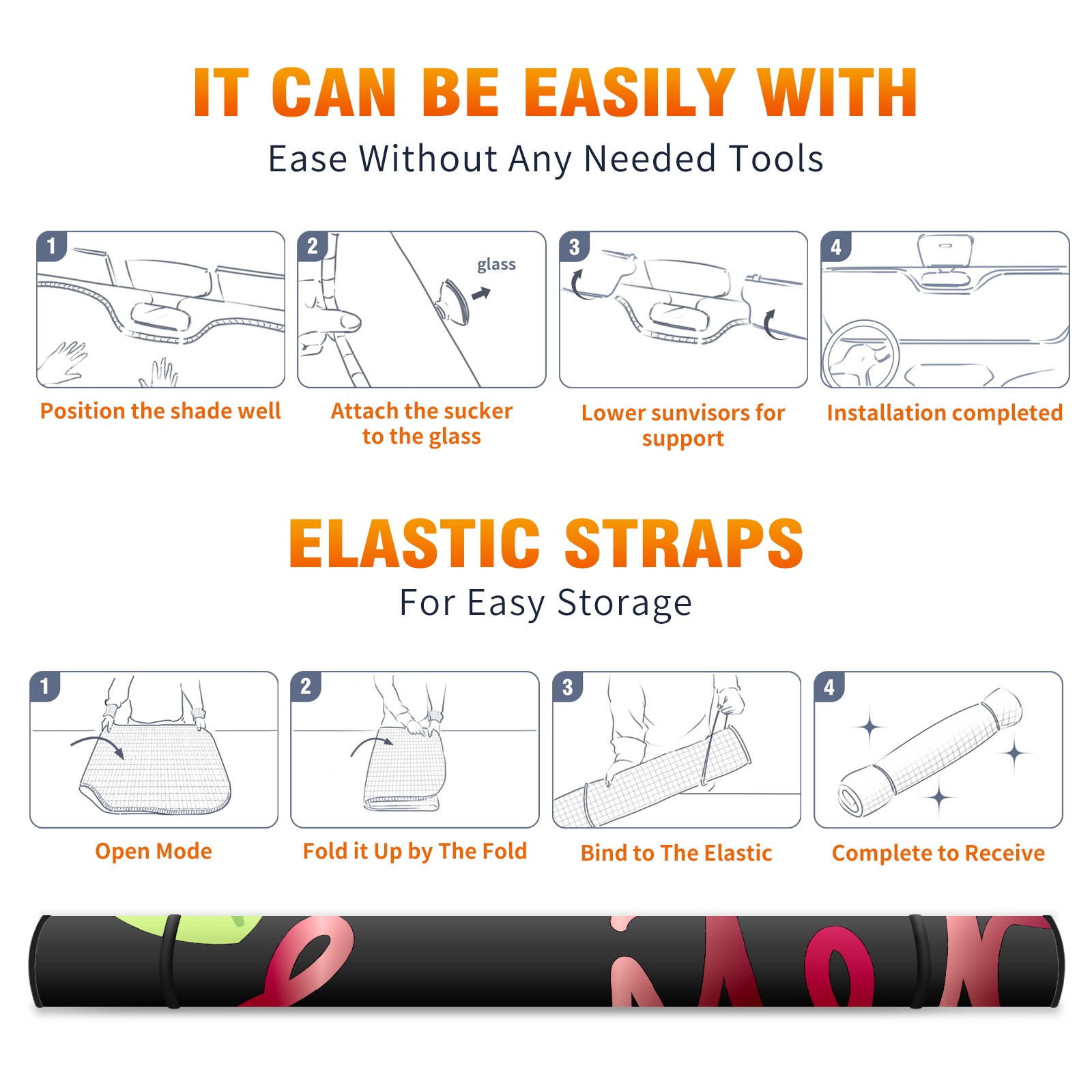 IT CAN BE EASILY WITH
Ease Without Any Needed Tools

1
Position the shade well

2
glass
Attach the sucker to the glass

3
Lower sunvisors for support

4
Installation completed

ELASTIC STRAPS
For Easy Storage

1
Open Mode

2
Fold it Up by The Fold

3
Bind to The Elastic

4
Complete to Receive