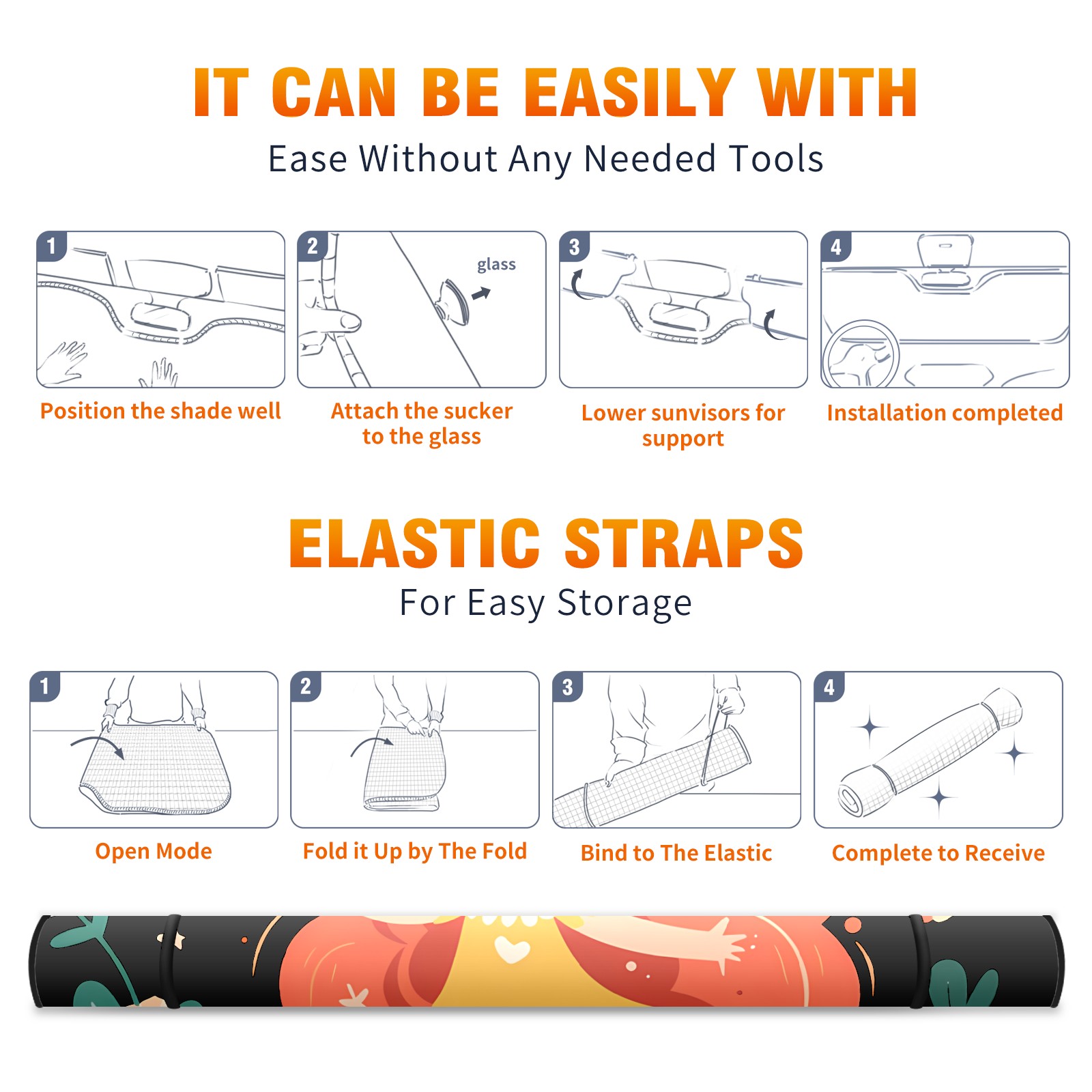 IT CAN BE EASILY WITH
Ease Without Any Needed Tools

1
Position the shade well

2
glass
Attach the sucker to the glass

3
Lower sunvisors for support

4
Installation completed

ELASTIC STRAPS
For Easy Storage

1
Open Mode

2
Fold it Up by The Fold

3
Bind to The Elastic

4
Complete to Receive