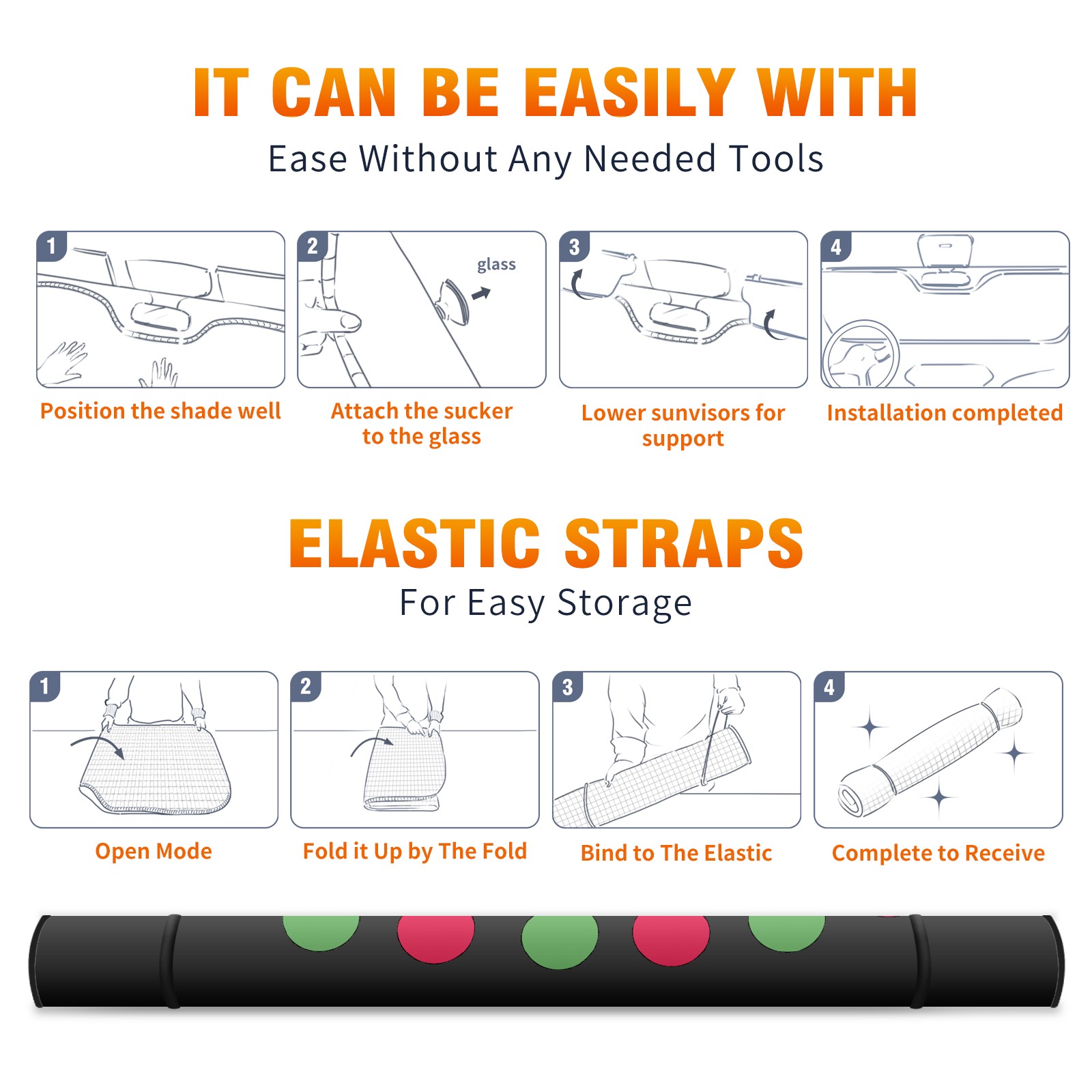 IT CAN BE EASILY WITH

Ease Without Any Needed Tools

1

Position the shade well

2

glass

Attach the sucker to the glass

3

Lower sunvisors for support

4

Installation completed

ELASTIC STRAPS

For Easy Storage

1

Open Mode

2

Fold it Up by The Fold

3

Bind to The Elastic

4

Complete to Receive