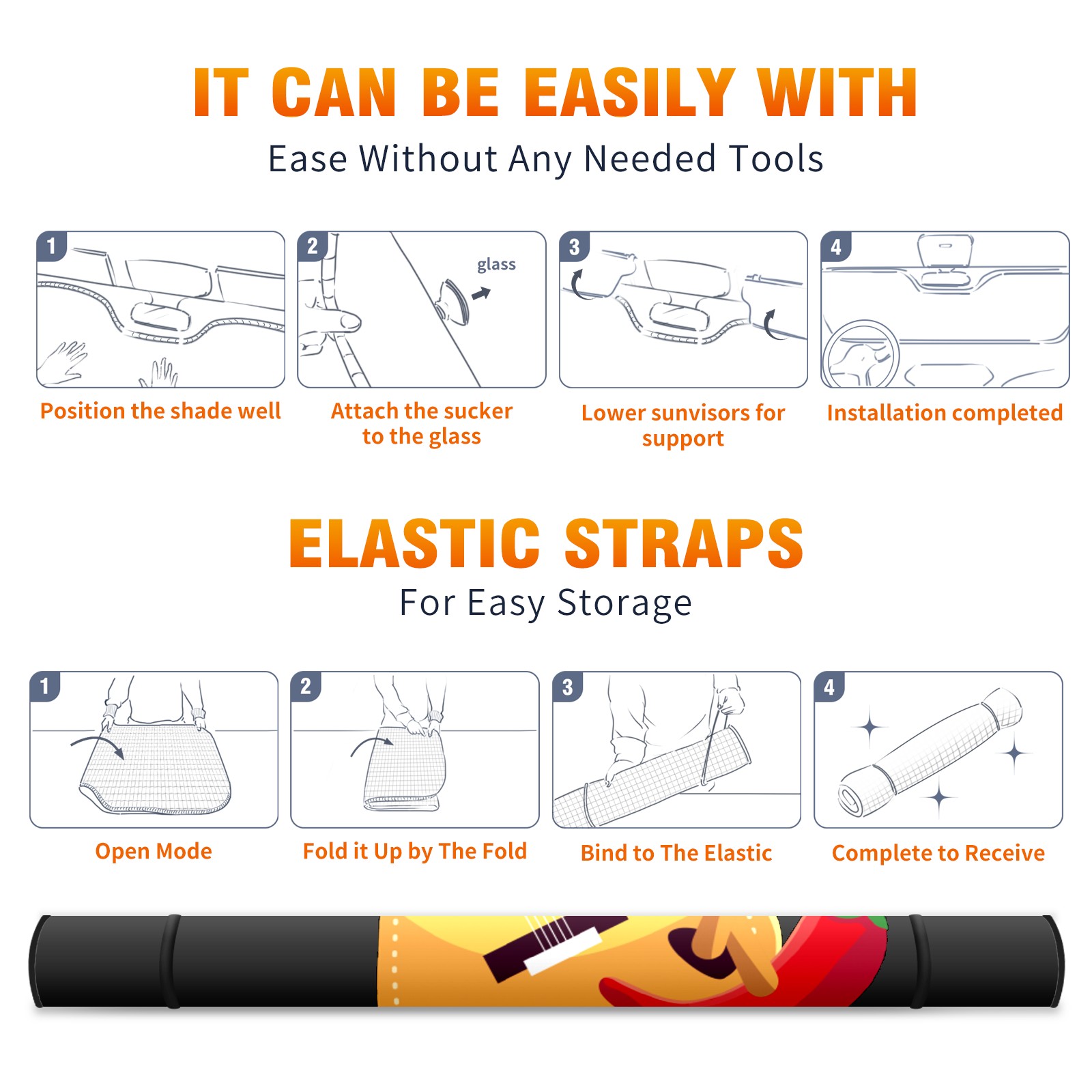 IT CAN BE EASILY WITH
Ease Without Any Needed Tools

1
Position the shade well

2
glass
Attach the sucker to the glass

3
Lower sunvisors for support

4
Installation completed

ELASTIC STRAPS
For Easy Storage

1
Open Mode

2
Fold it Up by The Fold

3
Bind to The Elastic

4
Complete to Receive