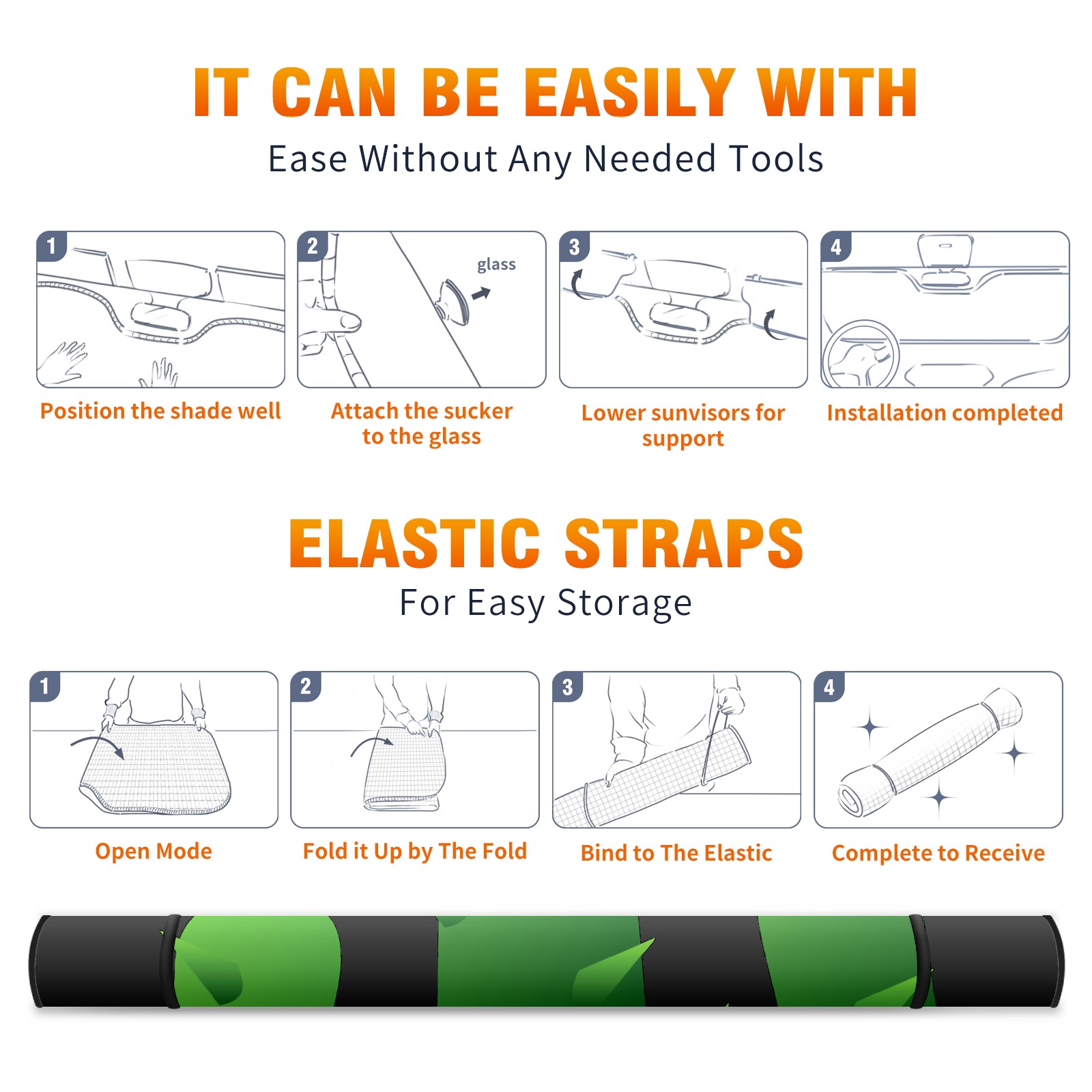 IT CAN BE EASILY WITH
Ease Without Any Needed Tools

1
Position the shade well

2
glass
Attach the sucker to the glass

3
Lower sunvisors for support

4
Installation completed

ELASTIC STRAPS
For Easy Storage

1
Open Mode

2
Fold it Up by The Fold

3
Bind to The Elastic

4
Complete to Receive