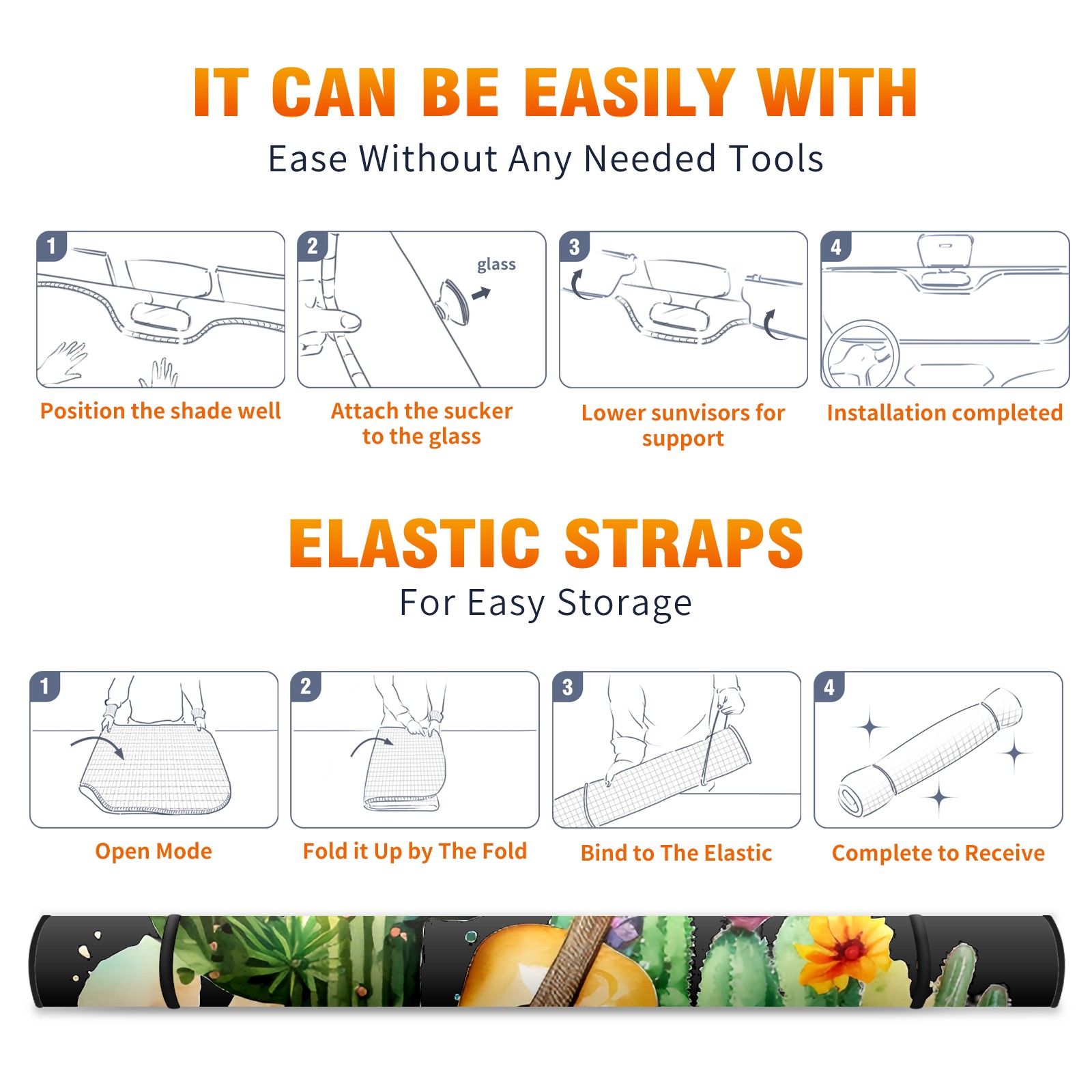 IT CAN BE EASILY WITH
Ease Without Any Needed Tools

1
Position the shade well

2
glass
Attach the sucker to the glass

3
Lower sunvisors for support

4
Installation completed

ELASTIC STRAPS
For Easy Storage

1
Open Mode

2
Fold it Up by The Fold

3
Bind to The Elastic

4
Complete to Receive