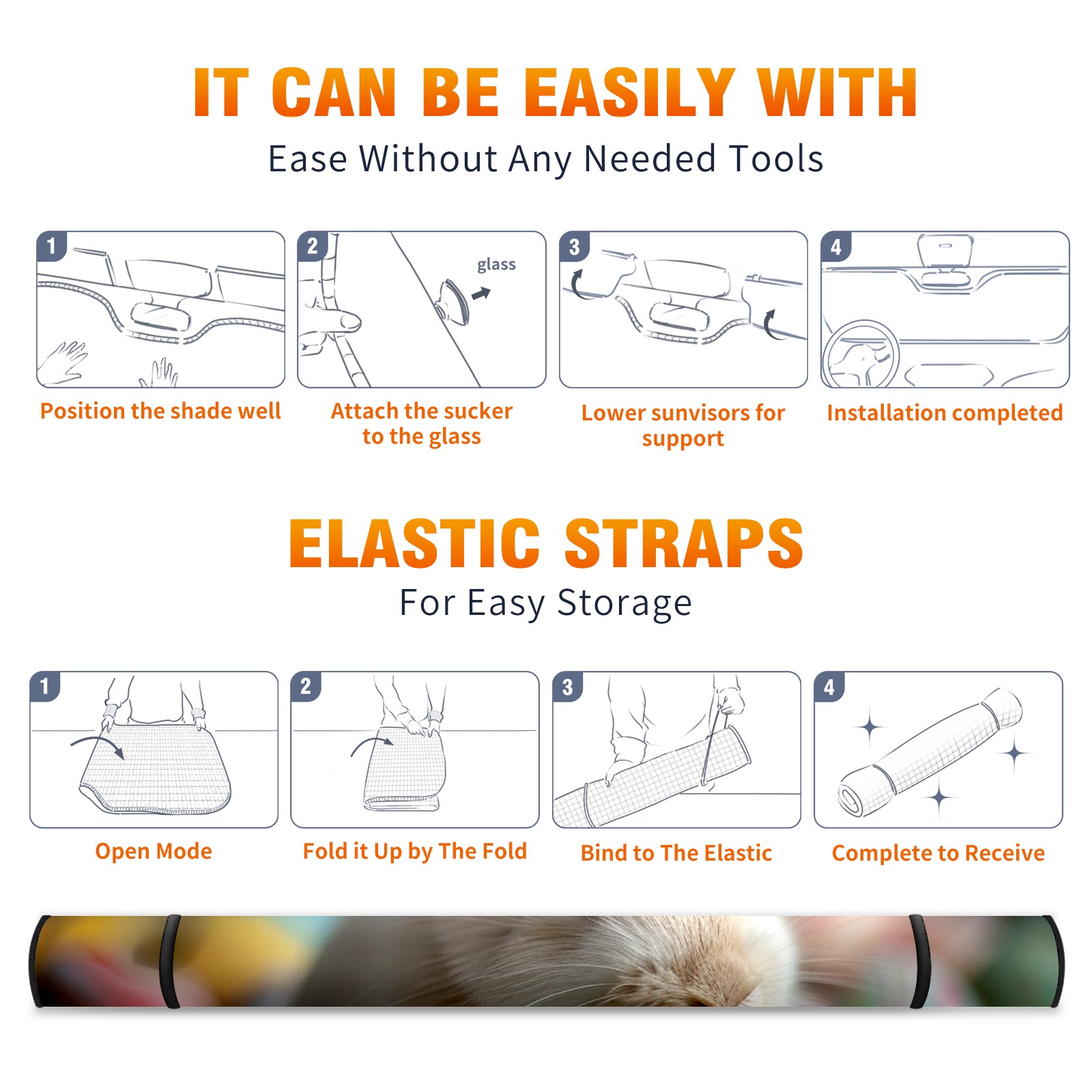 IT CAN BE EASILY WITH
Ease Without Any Needed Tools

1
Position the shade well

2
glass
Attach the sucker to the glass

3
Lower sunvisors for support

4
Installation completed

ELASTIC STRAPS
For Easy Storage

1
Open Mode

2
Fold it Up by The Fold

3
Bind to The Elastic

4
Complete to Receive