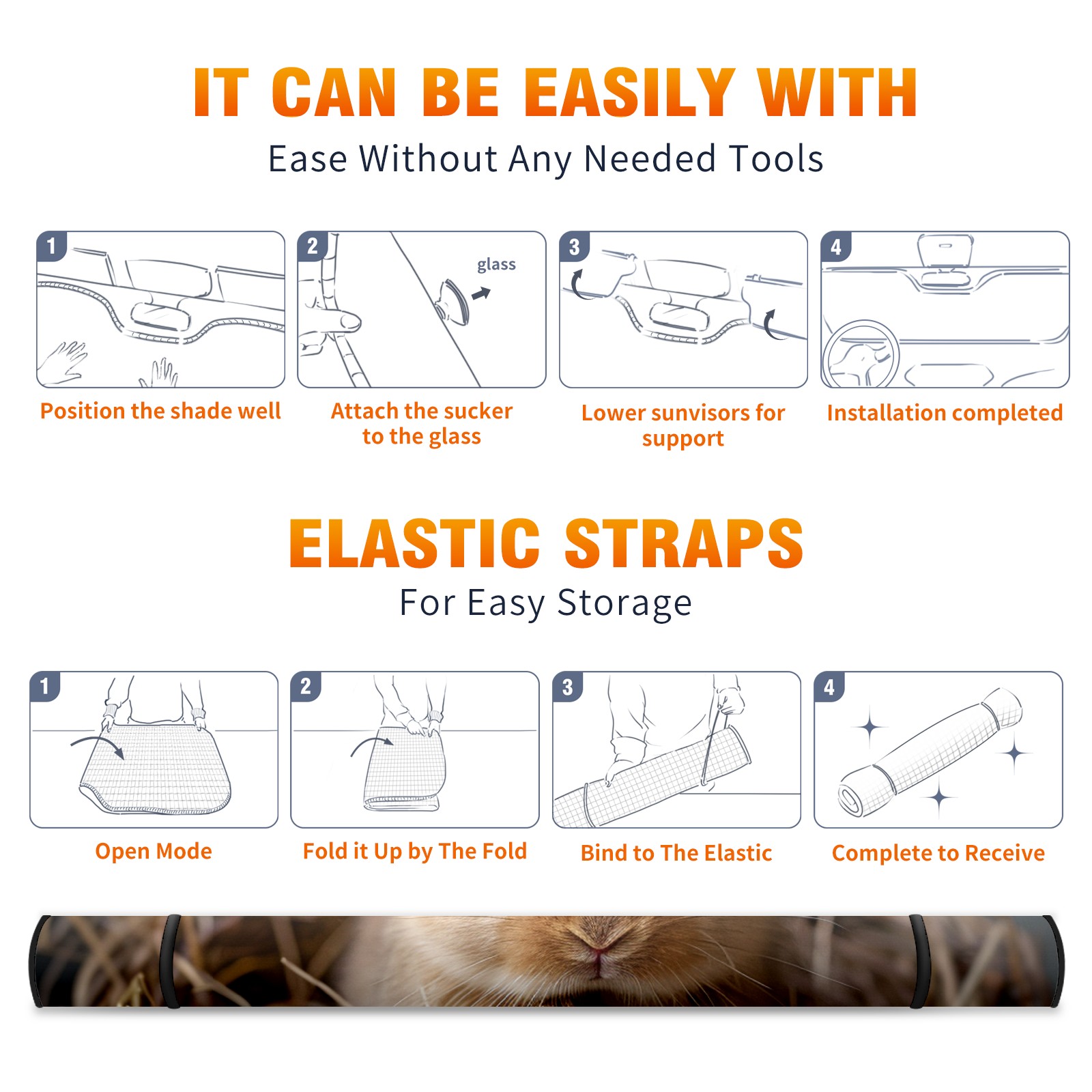 IT CAN BE EASILY WITH
Ease Without Any Needed Tools

1
Position the shade well

2
glass
Attach the sucker to the glass

3
Lower sunvisors for support

4
Installation completed

ELASTIC STRAPS
For Easy Storage

1
Open Mode

2
Fold it Up by The Fold

3
Bind to The Elastic

4
Complete to Receive