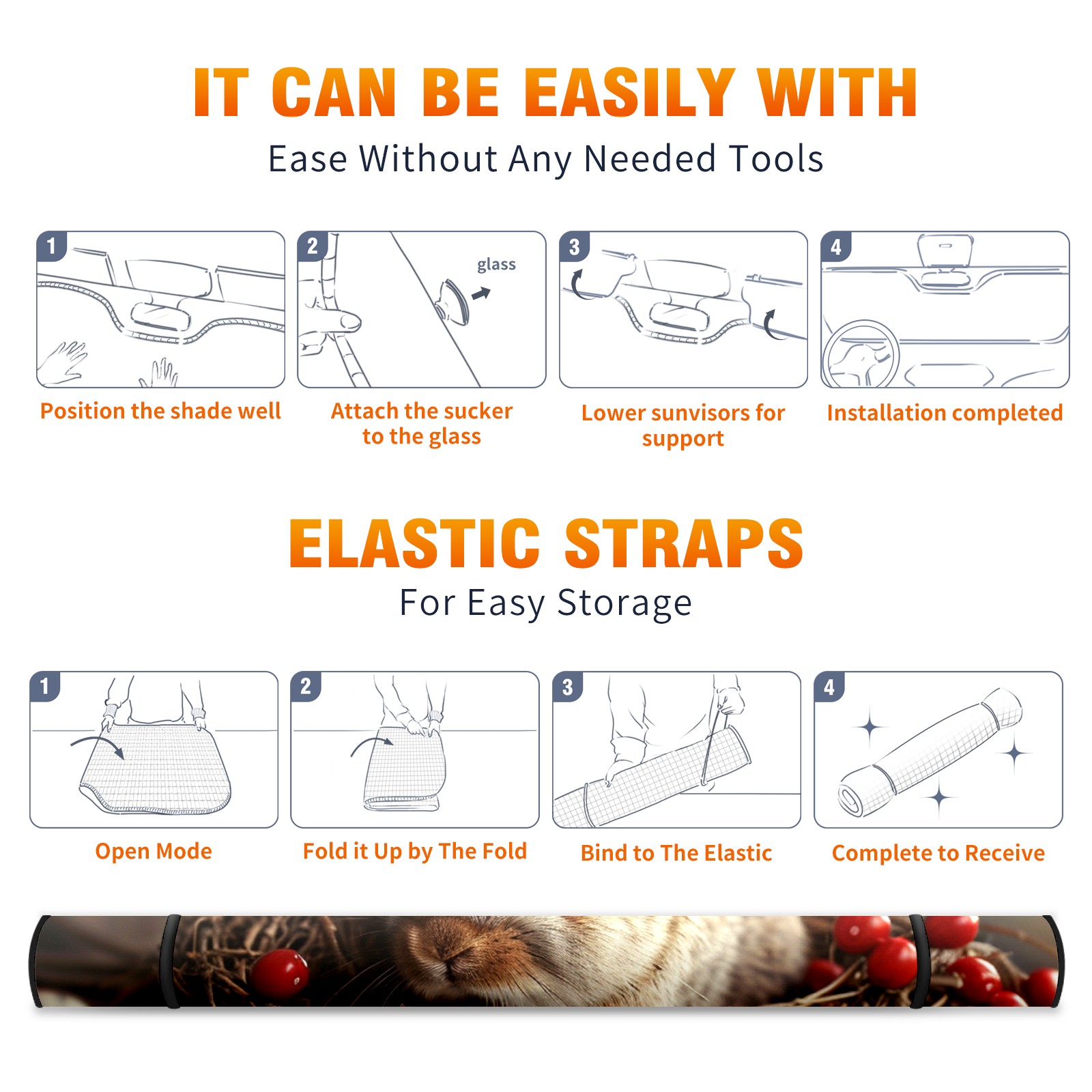 IT CAN BE EASILY WITH

Ease Without Any Needed Tools

1

Position the shade well

2

glass

Attach the sucker to the glass

3

Lower sunvisors for support

4

Installation completed

ELASTIC STRAPS

For Easy Storage

1

Open Mode

2

Fold it Up by The Fold

3

Bind to The Elastic

4

Complete to Receive