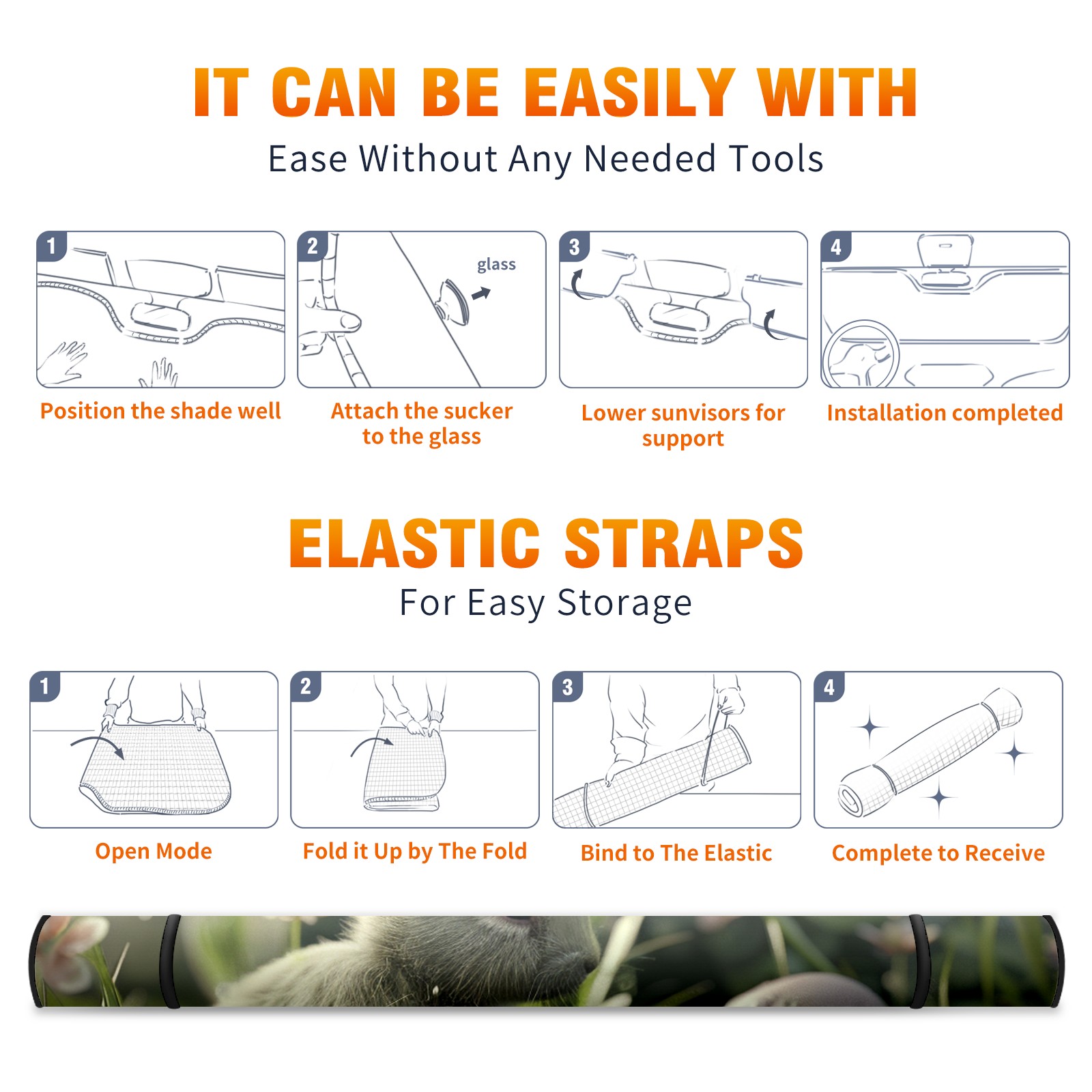 IT CAN BE EASILY WITH
Ease Without Any Needed Tools

1
Position the shade well

2
glass
Attach the sucker to the glass

3
Lower sunvisors for support

4
Installation completed

ELASTIC STRAPS
For Easy Storage

1
Open Mode

2
Fold it Up by The Fold

3
Bind to The Elastic

4
Complete to Receive