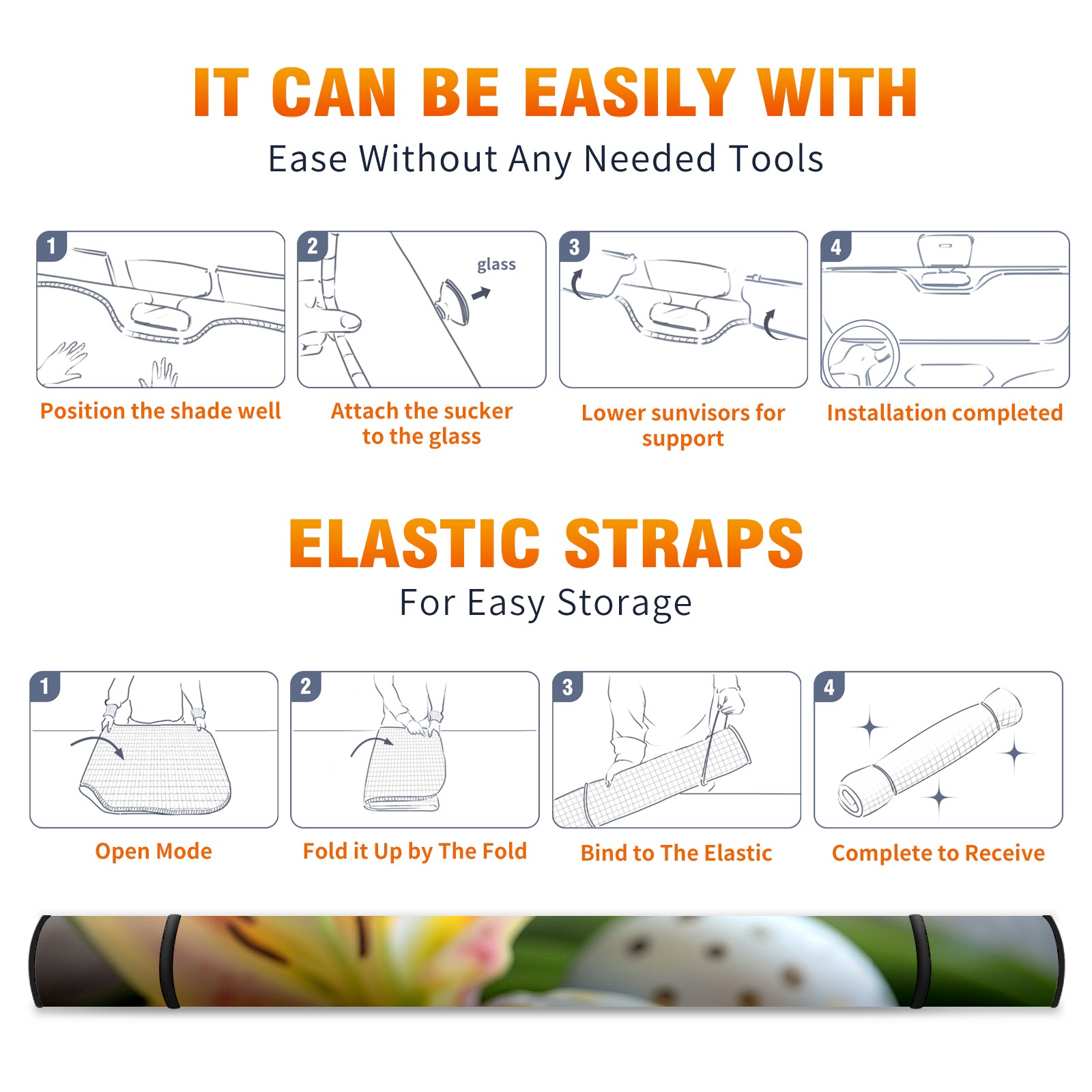 IT CAN BE EASILY WITH
Ease Without Any Needed Tools

1
Position the shade well

2
glass
Attach the sucker to the glass

3
Lower sunvisors for support

4
Installation completed

ELASTIC STRAPS
For Easy Storage

1
Open Mode

2
Fold it Up by The Fold

3
Bind to The Elastic

4
Complete to Receive