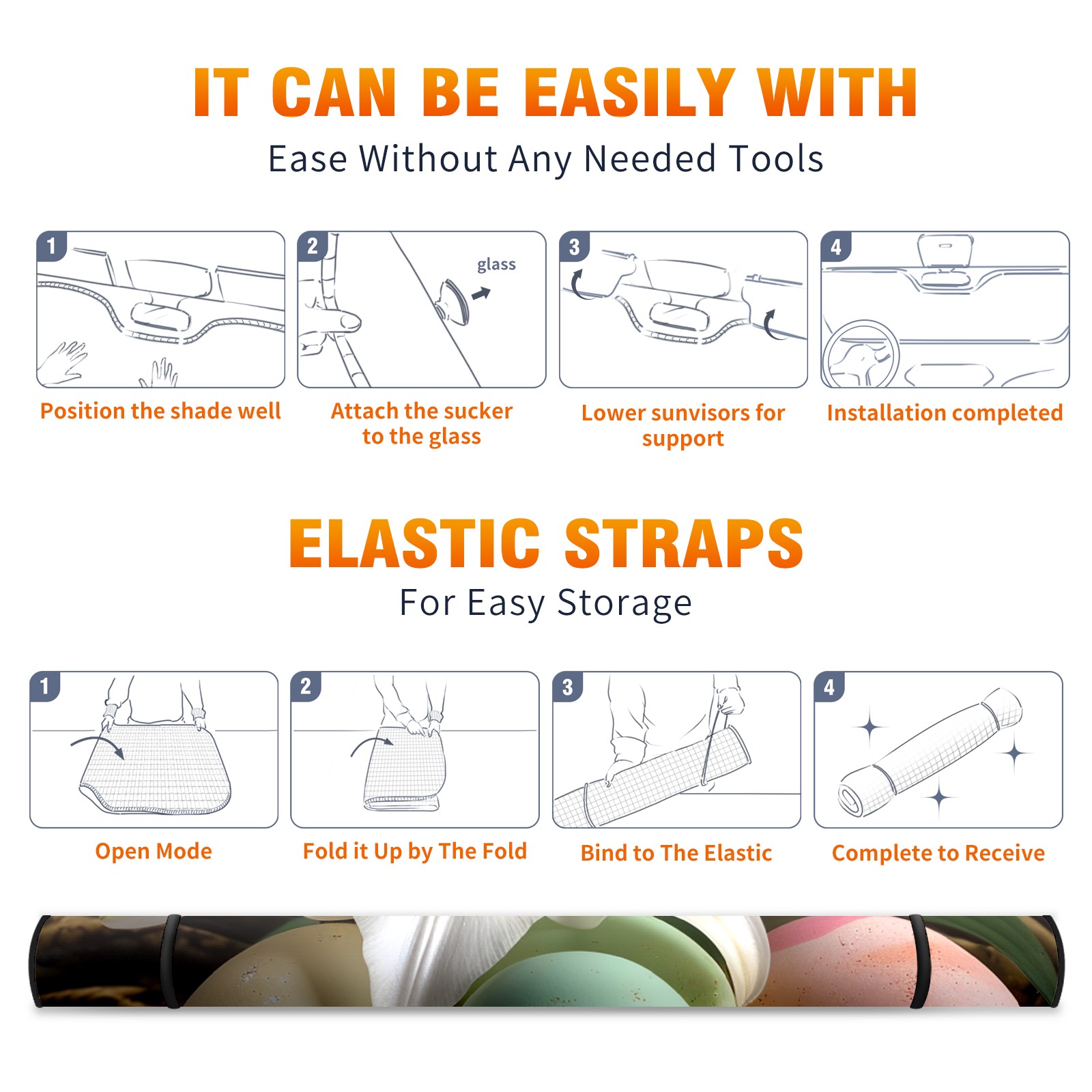 IT CAN BE EASILY WITH
Ease Without Any Needed Tools

1
Position the shade well

2
glass
Attach the sucker to the glass

3
Lower sunvisors for support

4
Installation completed

ELASTIC STRAPS
For Easy Storage

1
Open Mode

2
Fold it Up by The Fold

3
Bind to The Elastic

4
Complete to Receive