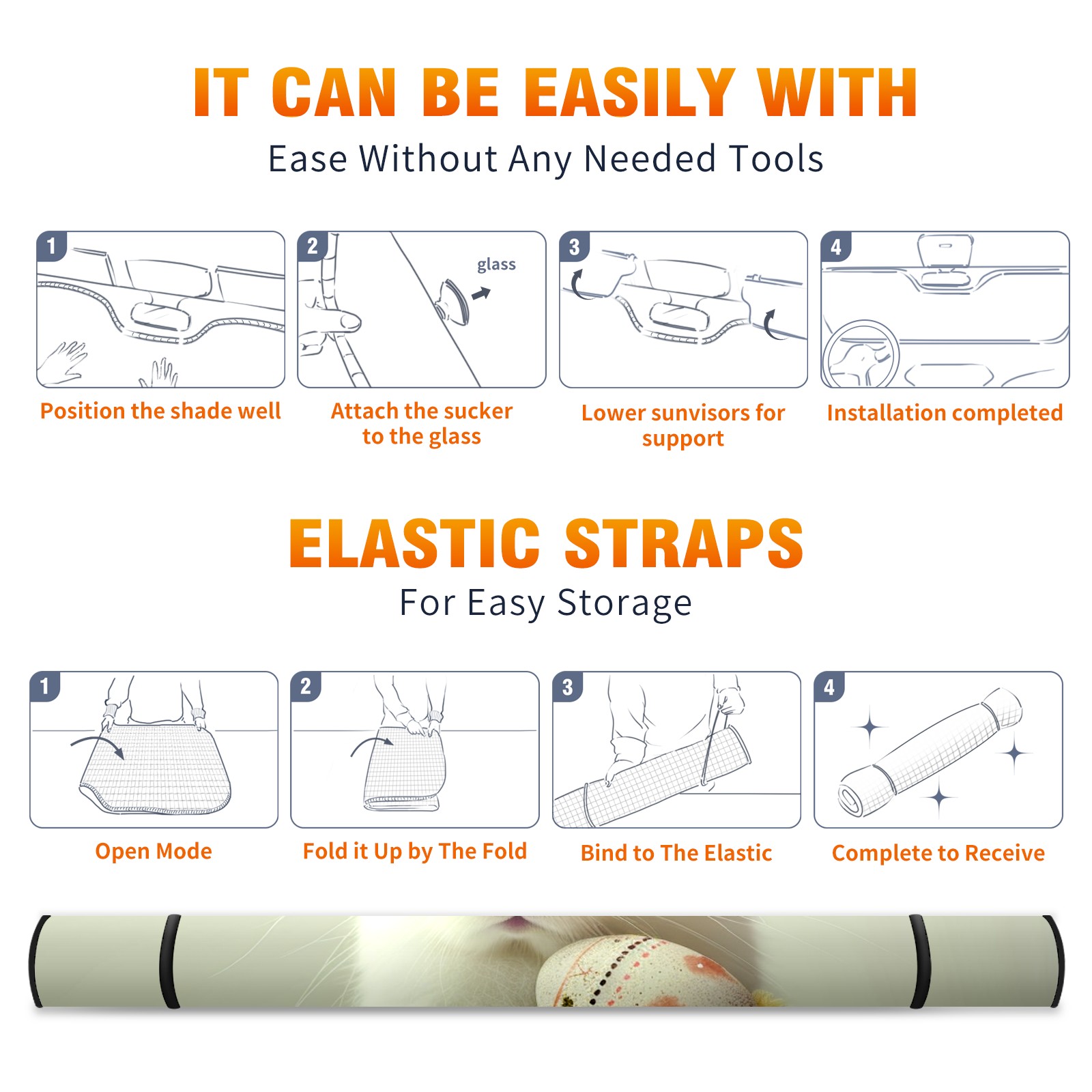 IT CAN BE EASILY WITH

Ease Without Any Needed Tools

1

Position the shade well

2

glass

Attach the sucker to the glass

3

Lower sunvisors for support

4

Installation completed

ELASTIC STRAPS

For Easy Storage

1

Open Mode

2

Fold it Up by The Fold

3

Bind to The Elastic

4

Complete to Receive