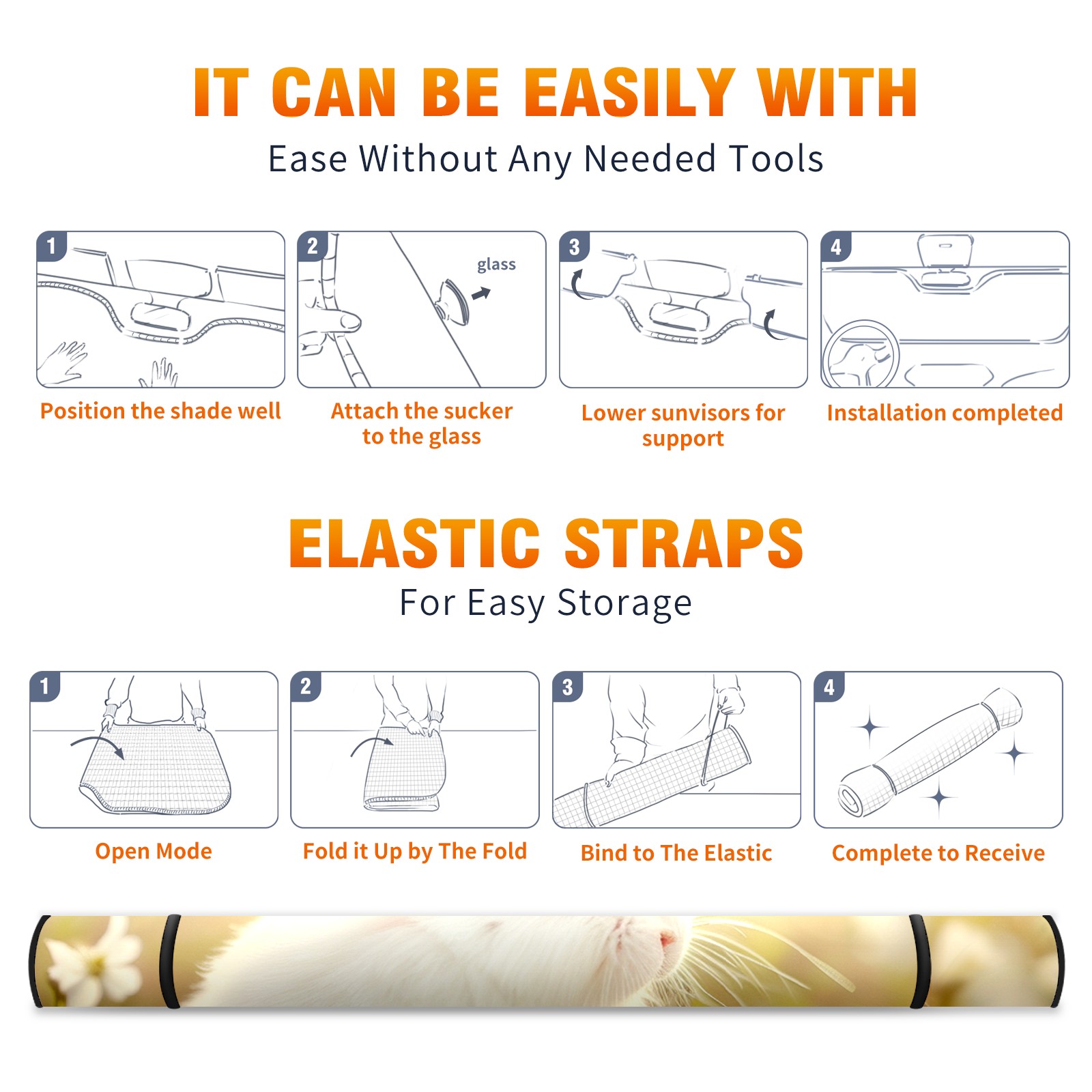 IT CAN BE EASILY WITH
Ease Without Any Needed Tools

1
Position the shade well

2
glass
Attach the sucker to the glass

3
Lower sunvisors for support

4
Installation completed

ELASTIC STRAPS
For Easy Storage

1
Open Mode

2
Fold it Up by The Fold

3
Bind to The Elastic

4
Complete to Receive