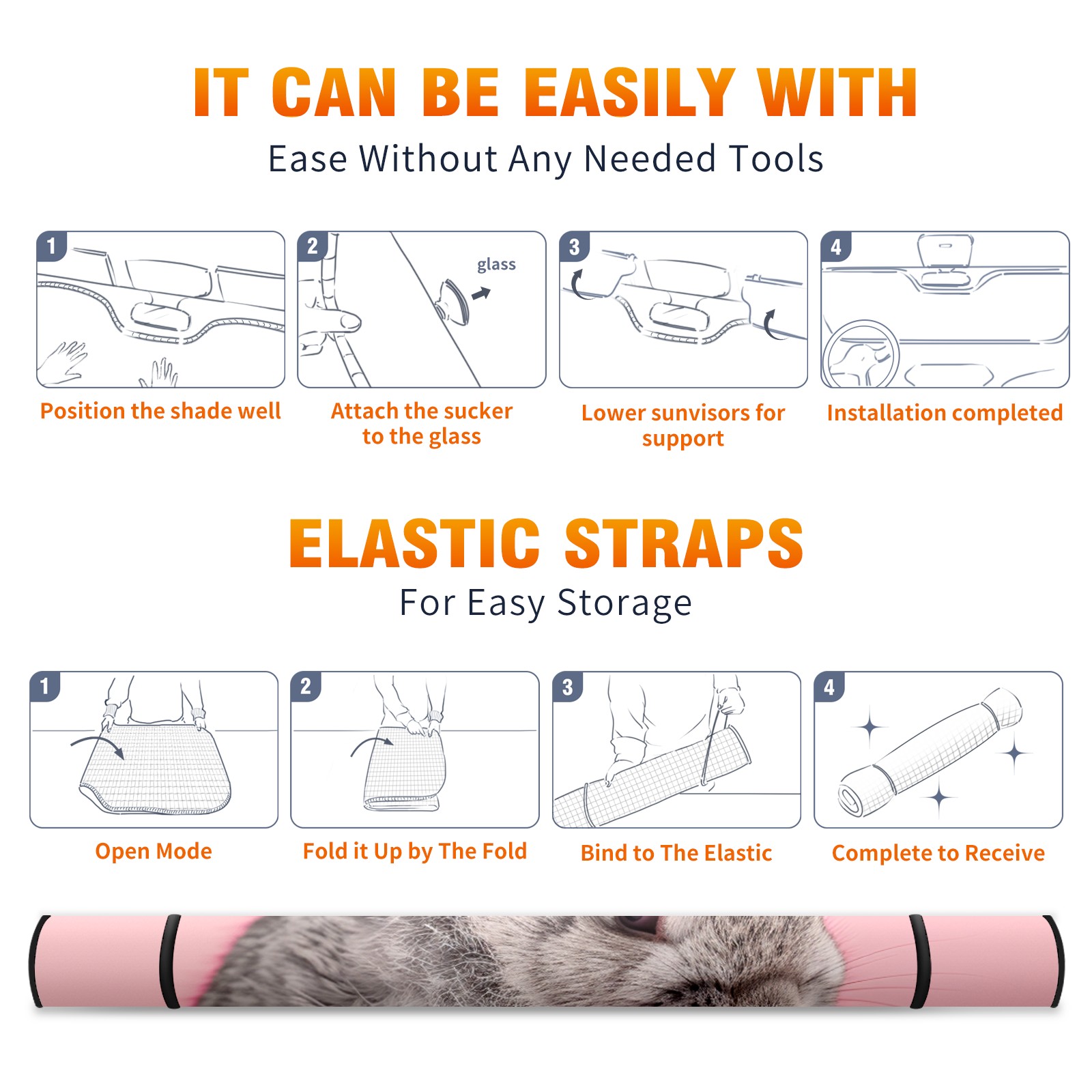 IT CAN BE EASILY WITH
Ease Without Any Needed Tools

1
Position the shade well

2
glass
Attach the sucker to the glass

3
Lower sunvisors for support

4
Installation completed

ELASTIC STRAPS
For Easy Storage

1
Open Mode

2
Fold it Up by The Fold

3
Bind to The Elastic

4
Complete to Receive