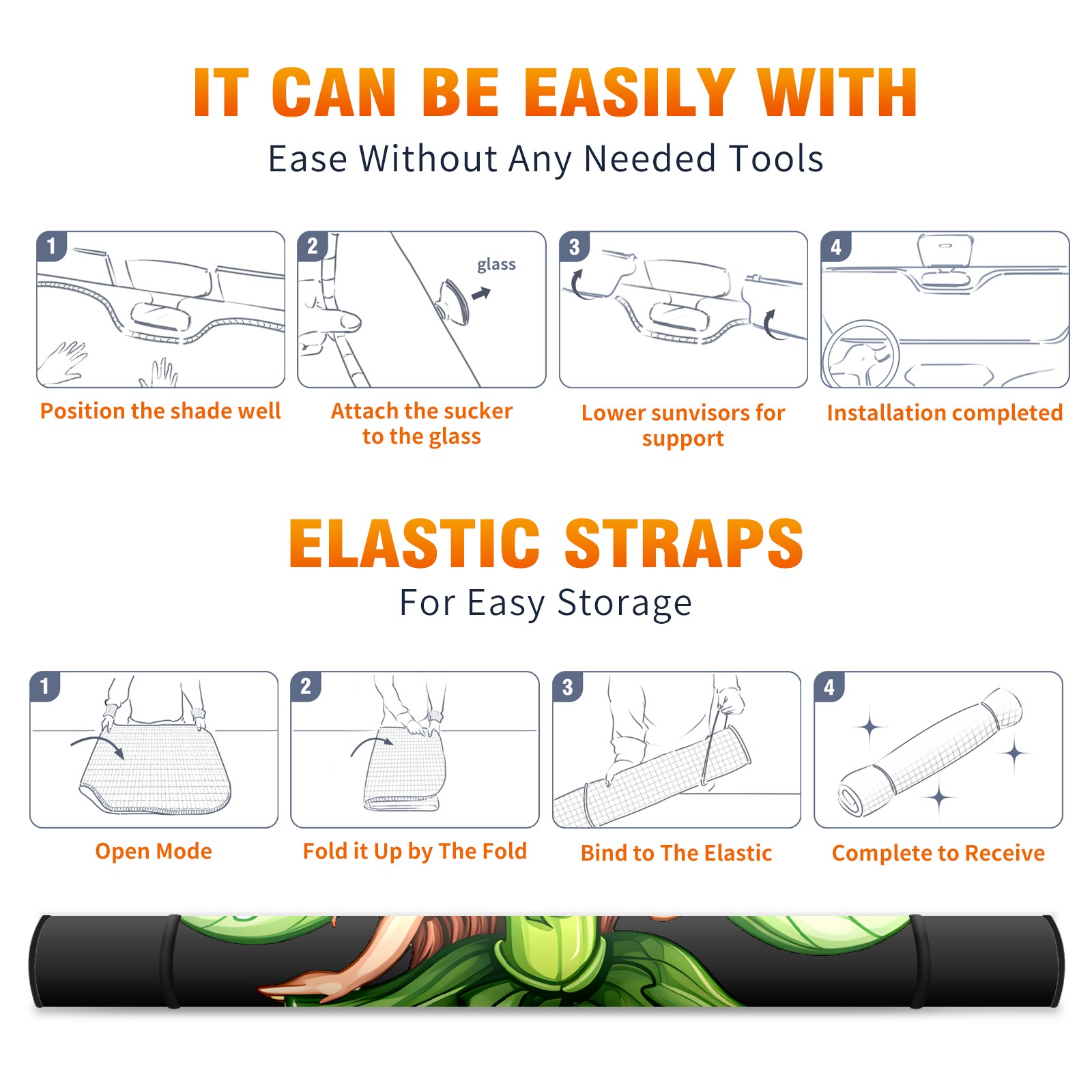 IT CAN BE EASILY WITH

Ease Without Any Needed Tools

1

Position the shade well

2

glass

Attach the sucker to the glass

3

Lower sunvisors for support

4

Installation completed

ELASTIC STRAPS

For Easy Storage

1

Open Mode

2

Fold it Up by The Fold

3

Bind to The Elastic

4

Complete to Receive