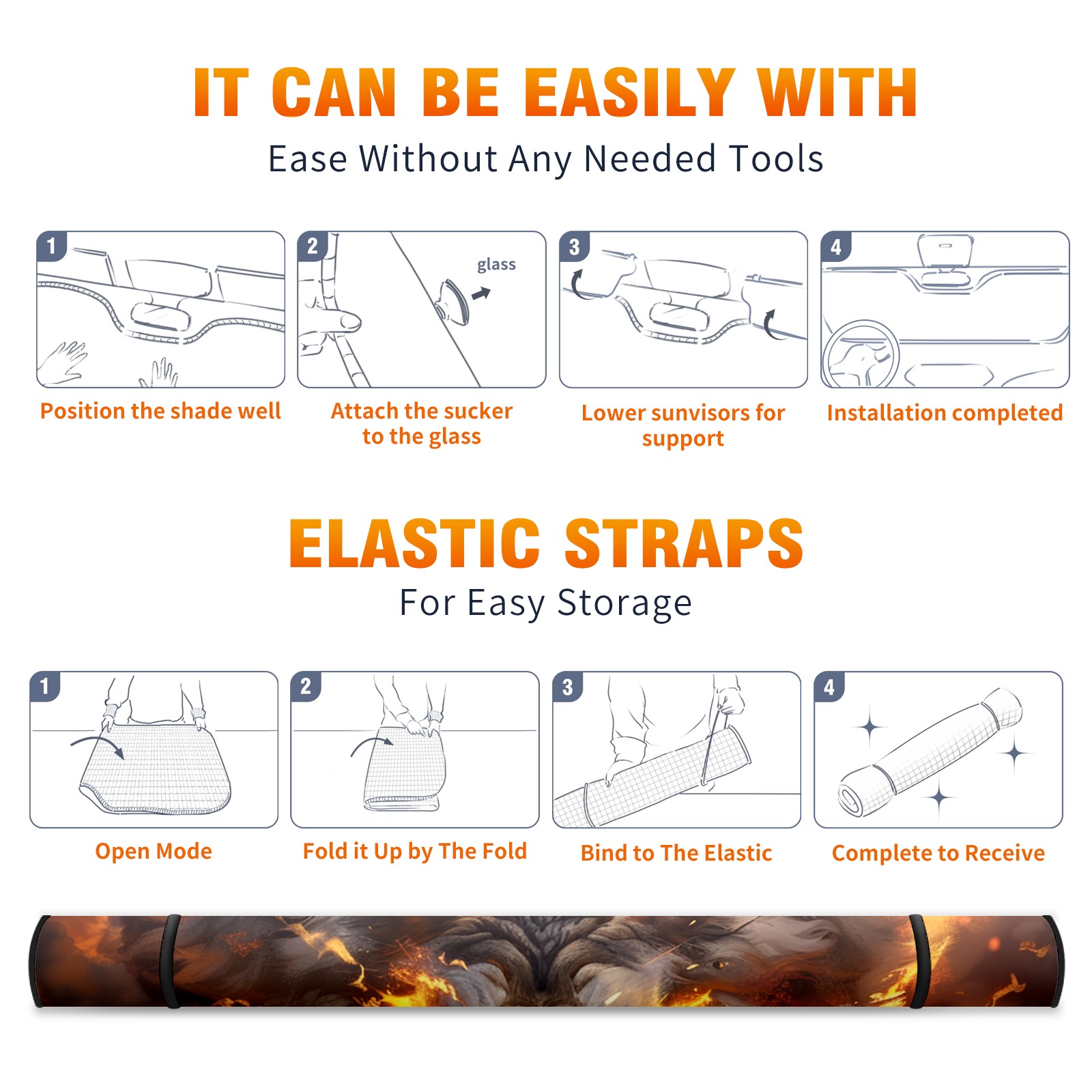 IT CAN BE EASILY WITH
Ease Without Any Needed Tools

1
Position the shade well

2
glass
Attach the sucker to the glass

3
Lower sunvisors for support

4
Installation completed

ELASTIC STRAPS
For Easy Storage

1
Open Mode

2
Fold it Up by The Fold

3
Bind to The Elastic

4
Complete to Receive