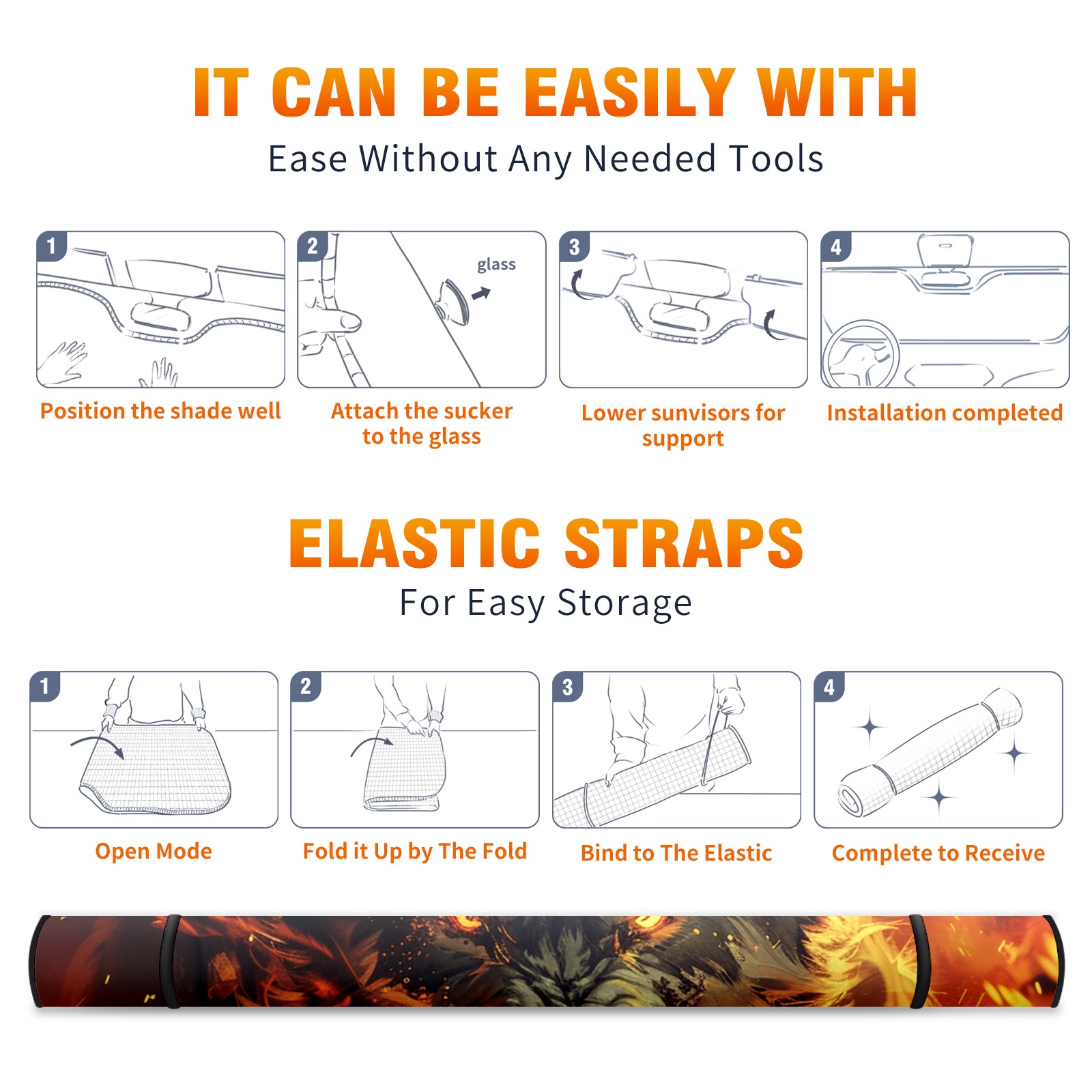 IT CAN BE EASILY WITH
Ease Without Any Needed Tools

1
Position the shade well

2
glass
Attach the sucker to the glass

3
Lower sunvisors for support

4
Installation completed

ELASTIC STRAPS
For Easy Storage

1
Open Mode

2
Fold it Up by The Fold

3
Bind to The Elastic

4
Complete to Receive