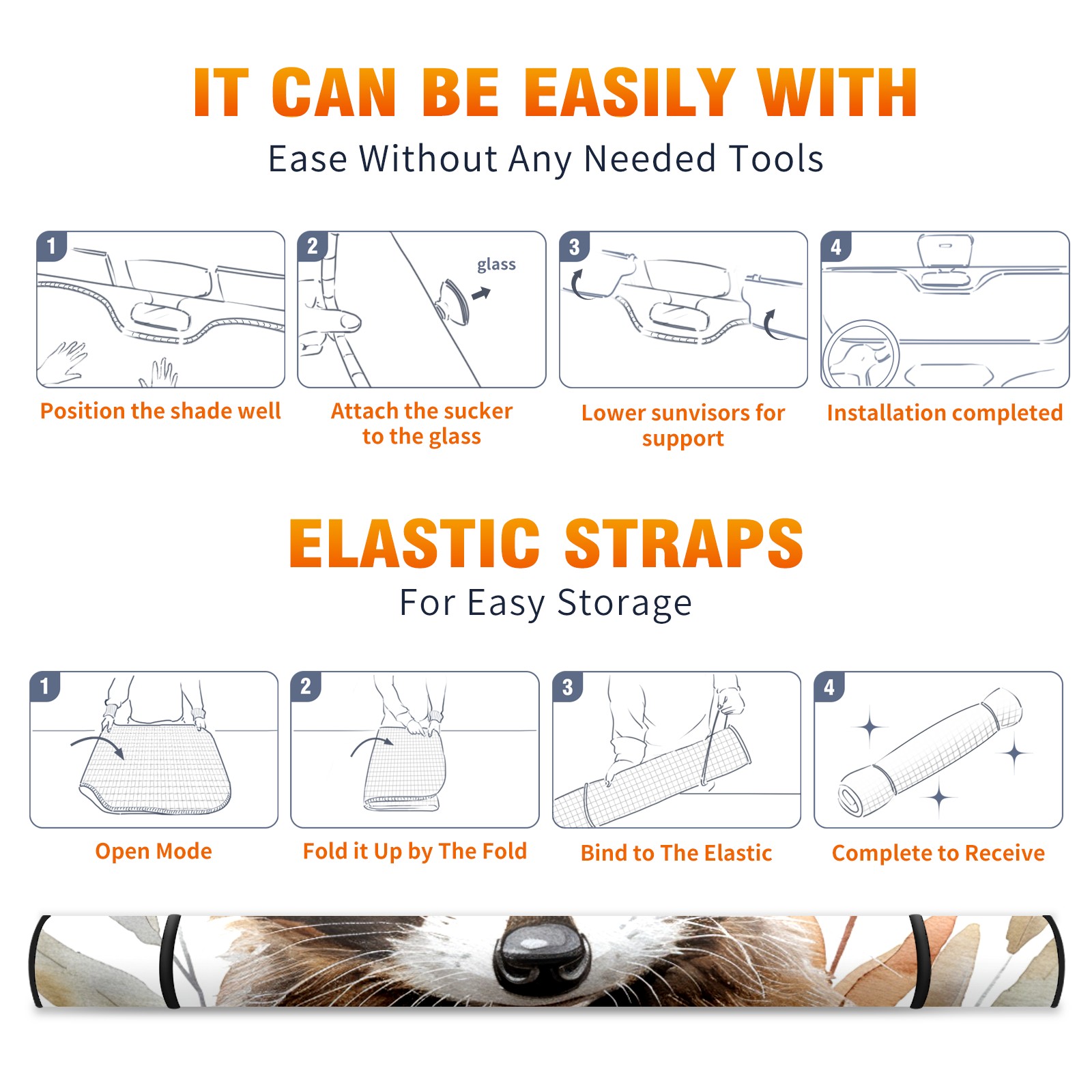 IT CAN BE EASILY WITH

Ease Without Any Needed Tools

1

Position the shade well

2

glass

Attach the sucker to the glass

3

Lower sunvisors for support

4

Installation completed

ELASTIC STRAPS

For Easy Storage

1

Open Mode

2

Fold it Up by The Fold

3

Bind to The Elastic

4

Complete to Receive