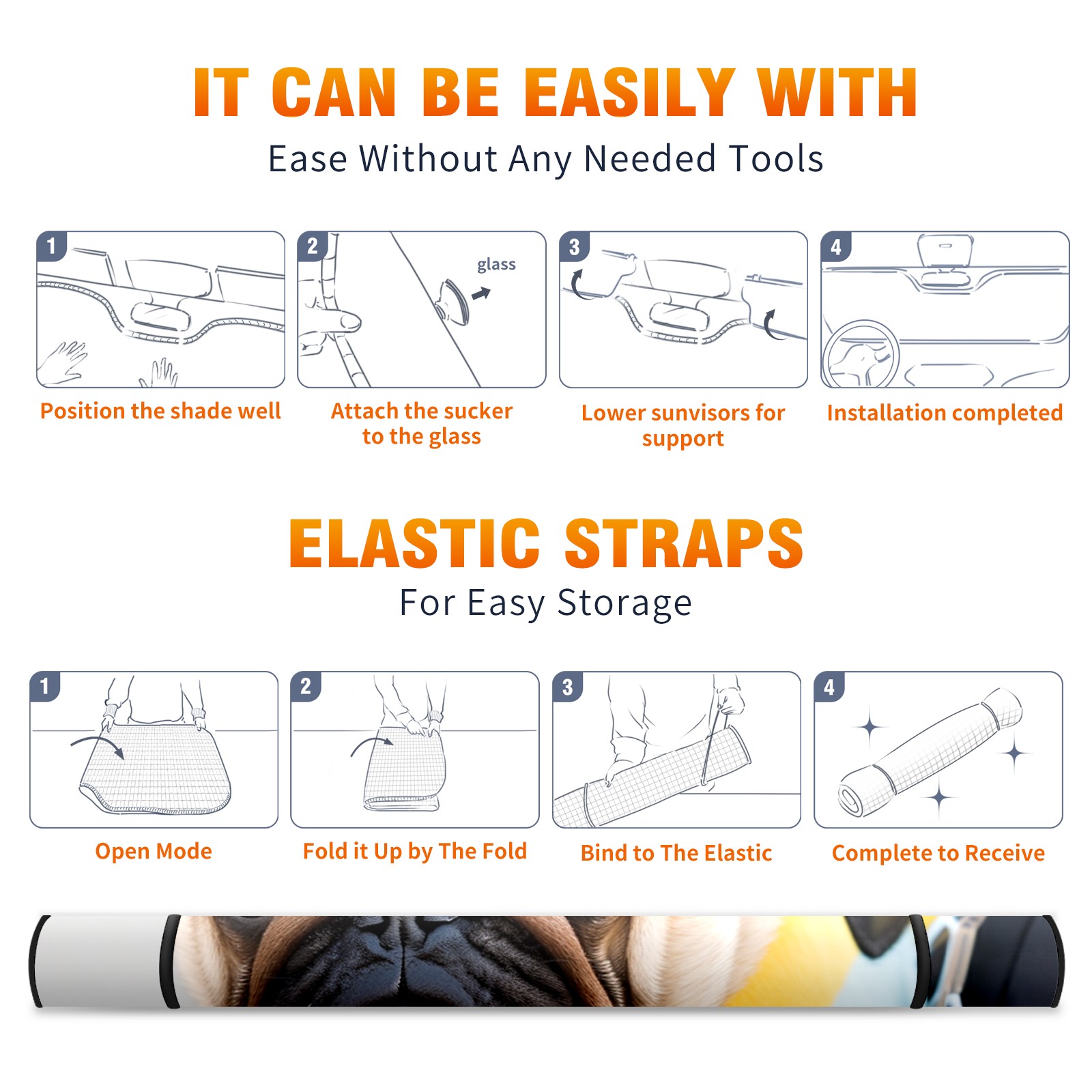 IT CAN BE EASILY WITH
Ease Without Any Needed Tools

1
Position the shade well

2
glass
Attach the sucker to the glass

3
Lower sunvisors for support

4
Installation completed

ELASTIC STRAPS
For Easy Storage

1
Open Mode

2
Fold it Up by The Fold

3
Bind to The Elastic

4
Complete to Receive