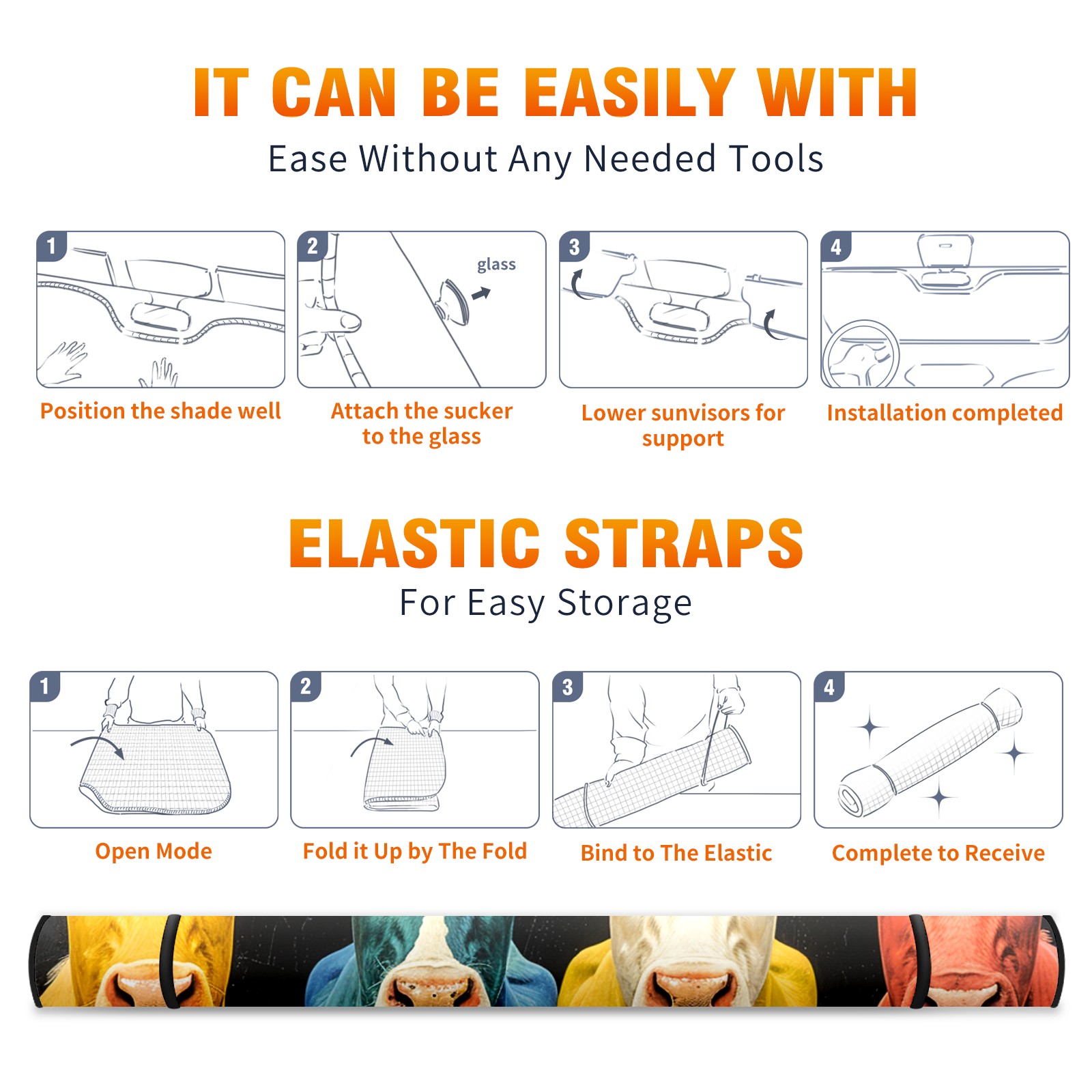 IT CAN BE EASILY WITH
Ease Without Any Needed Tools

1
Position the shade well

2
glass
Attach the sucker to the glass

3
Lower sunvisors for support

4
Installation completed

ELASTIC STRAPS
For Easy Storage

1
Open Mode

2
Fold it Up by The Fold

3
Bind to The Elastic

4
Complete to Receive