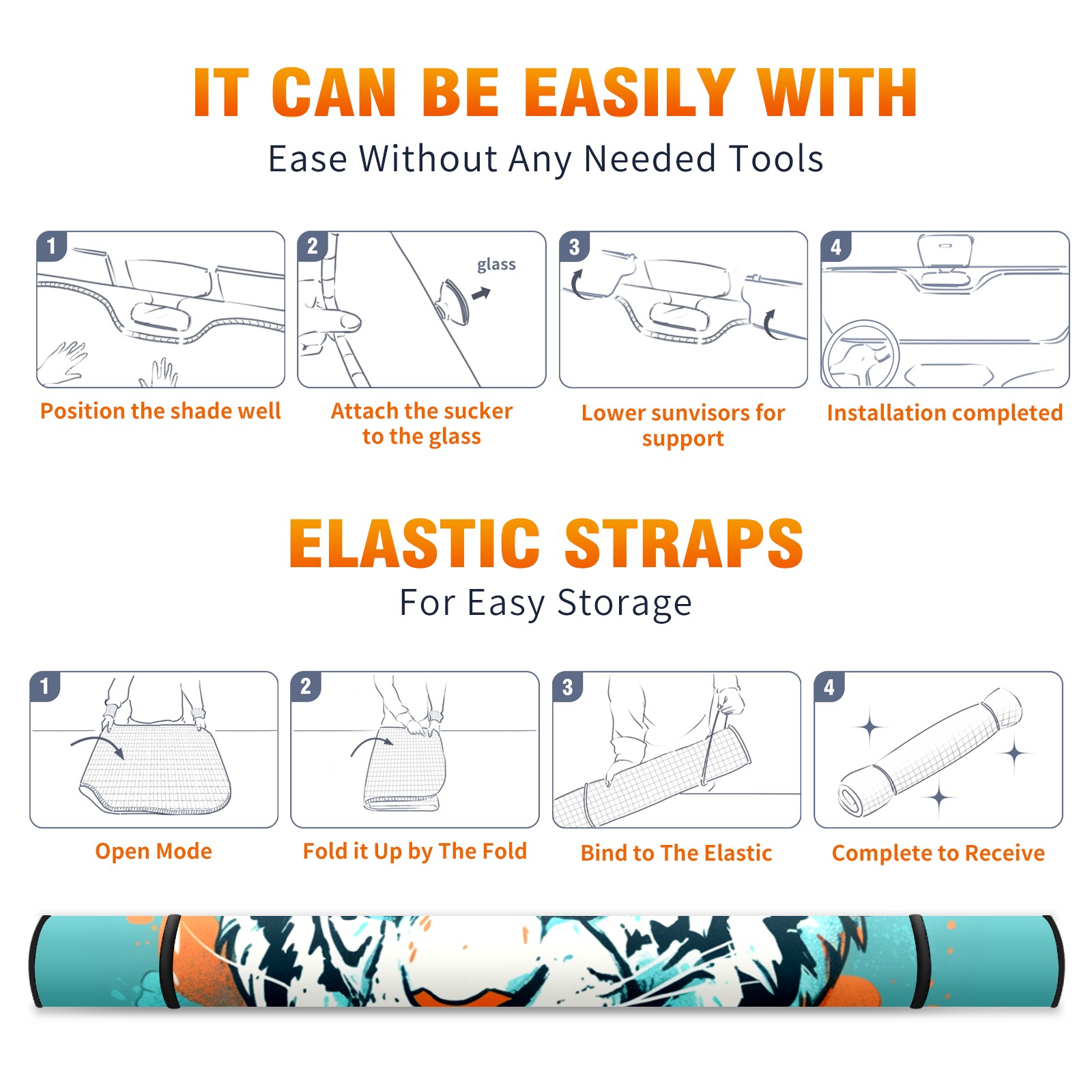 IT CAN BE EASILY WITH
Ease Without Any Needed Tools

1
Position the shade well

2
glass
Attach the sucker to the glass

3
Lower sunvisors for support

4
Installation completed

ELASTIC STRAPS
For Easy Storage

1
Open Mode

2
Fold it Up by The Fold

3
Bind to The Elastic

4
Complete to Receive