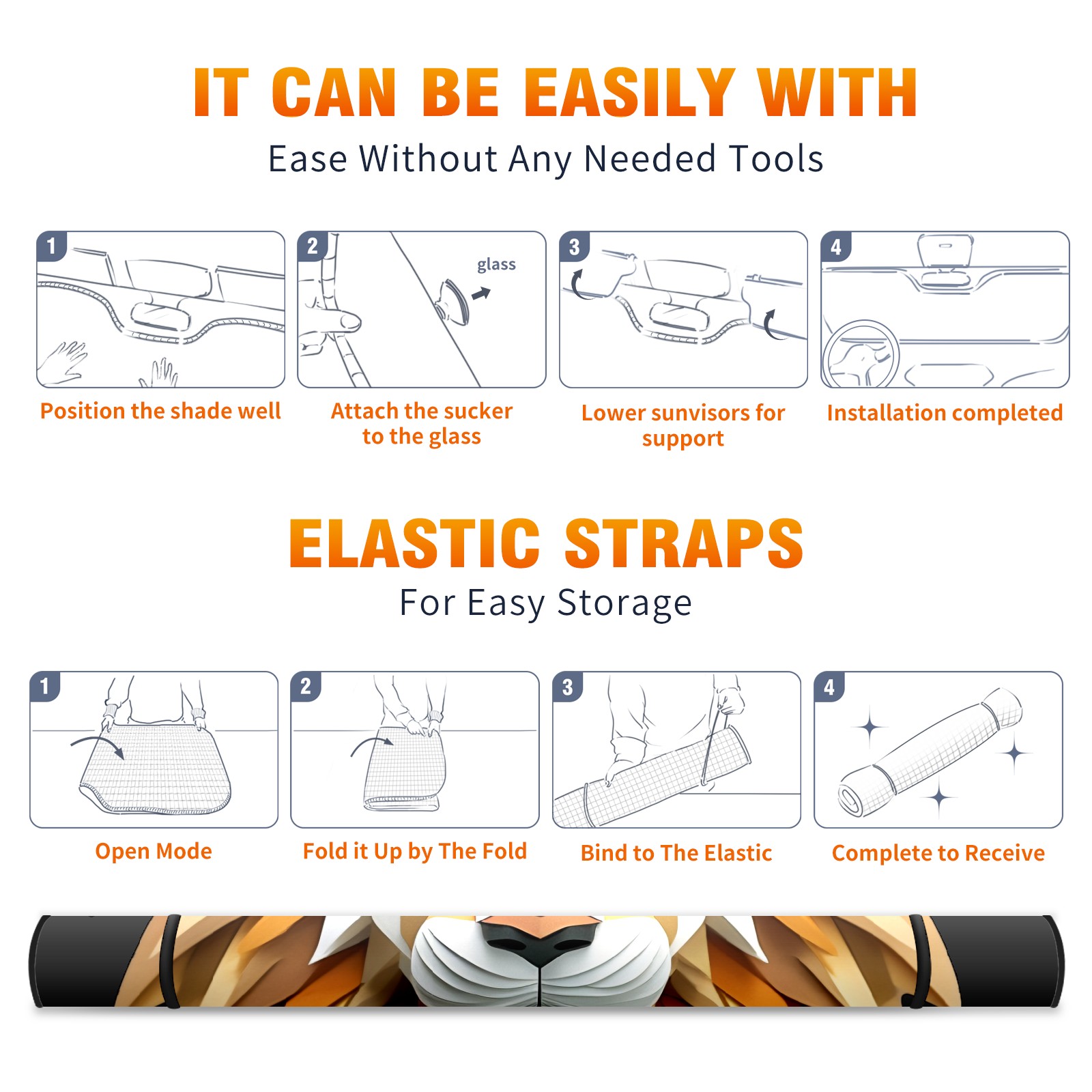 IT CAN BE EASILY WITH
Ease Without Any Needed Tools

1

Position the shade well

2

glass

Attach the sucker to the glass

3

Lower sunvisors for support

4

Installation completed

ELASTIC STRAPS
For Easy Storage

1

Open Mode

2

Fold it Up by The Fold

3

Bind to The Elastic

4

Complete to Receive