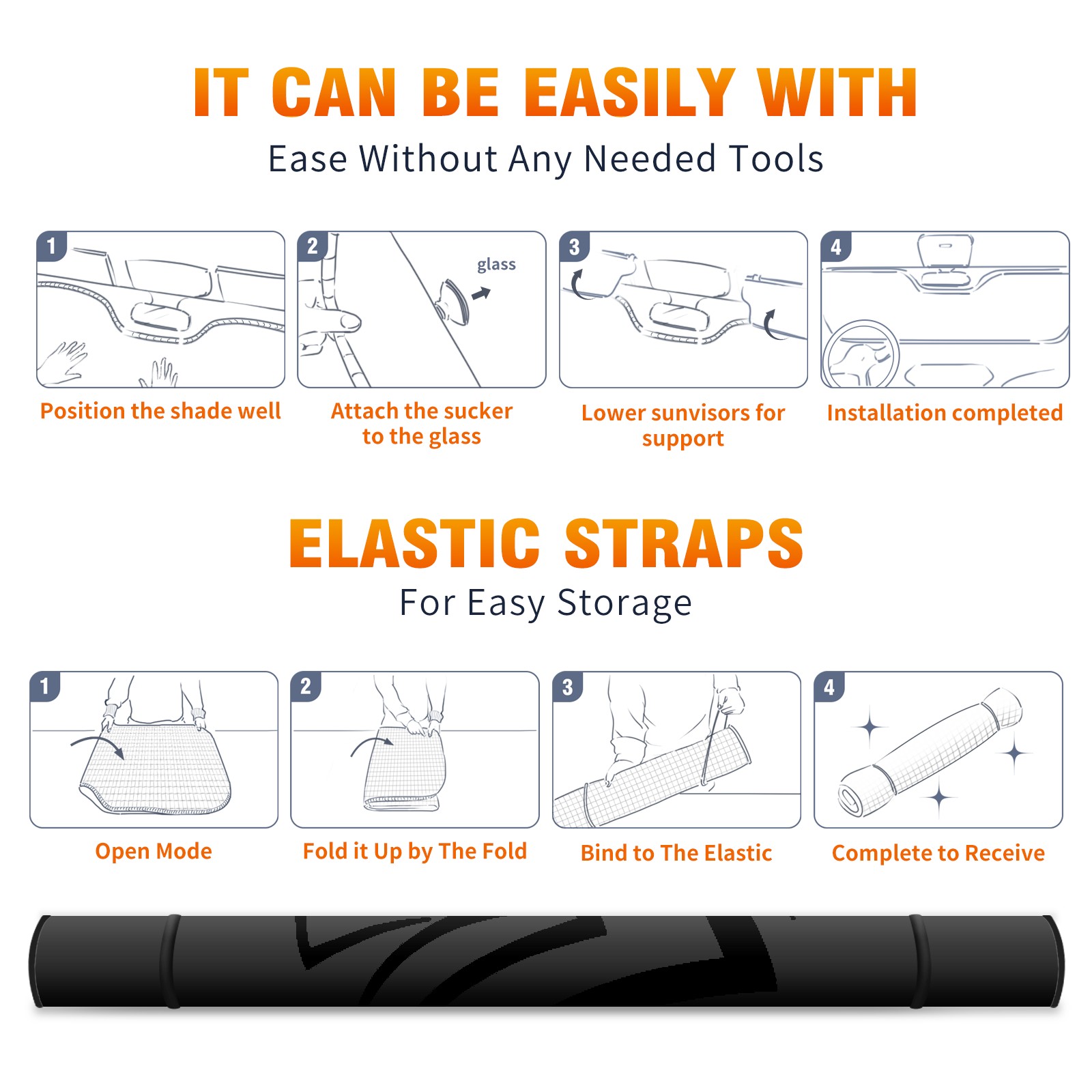 IT CAN BE EASILY WITH

Ease Without Any Needed Tools

1

Position the shade well

2

glass

Attach the sucker to the glass

3

Lower sunvisors for support

4

Installation completed

ELASTIC STRAPS

For Easy Storage

1

Open Mode

2

Fold it Up by The Fold

3

Bind to The Elastic

4

Complete to Receive