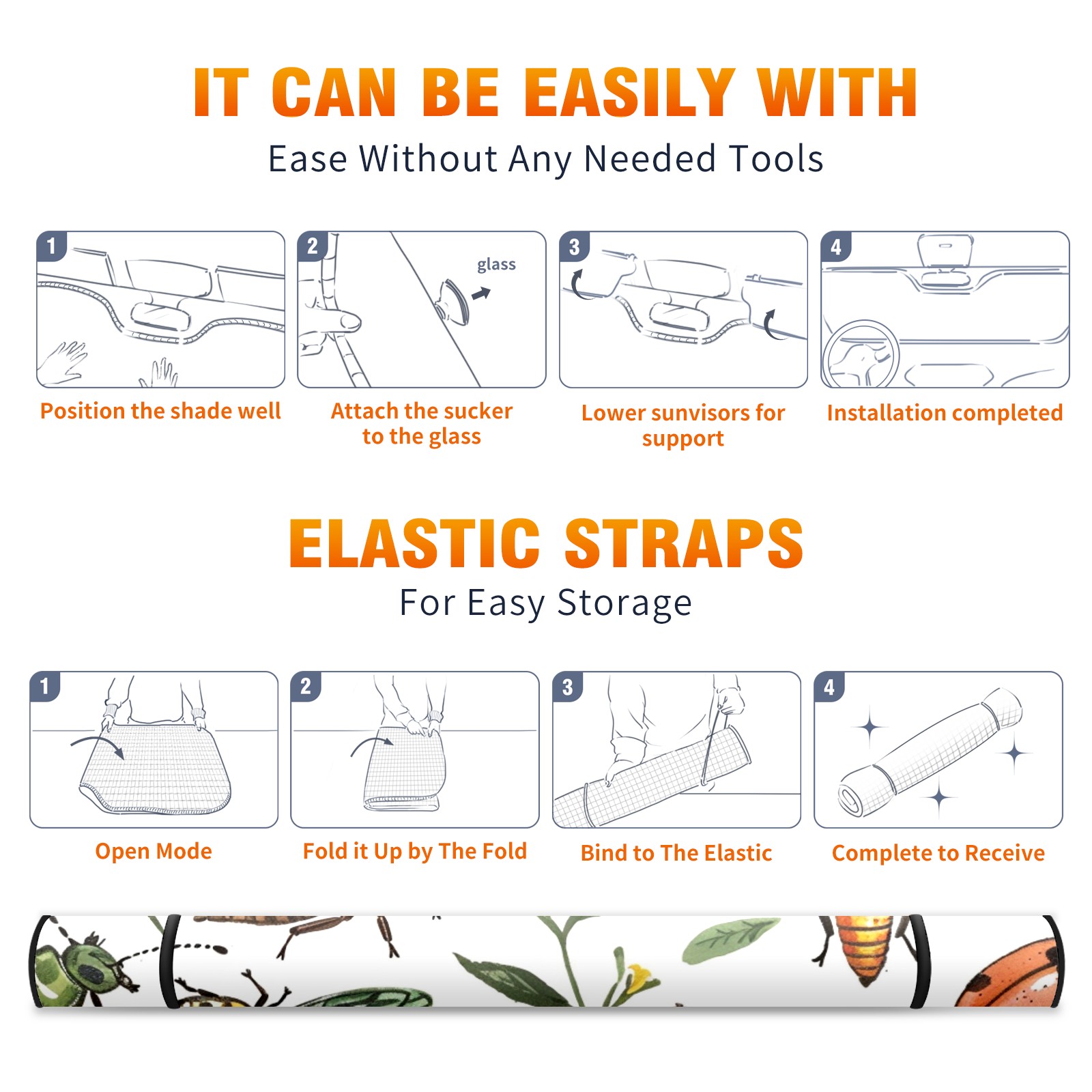 IT CAN BE EASILY WITH

Ease Without Any Needed Tools

1

Position the shade well

2

glass

Attach the sucker to the glass

3

Lower sunvisors for support

4

Installation completed

ELASTIC STRAPS

For Easy Storage

1

Open Mode

2

Fold it Up by The Fold

3

Bind to The Elastic

4

Complete to Receive