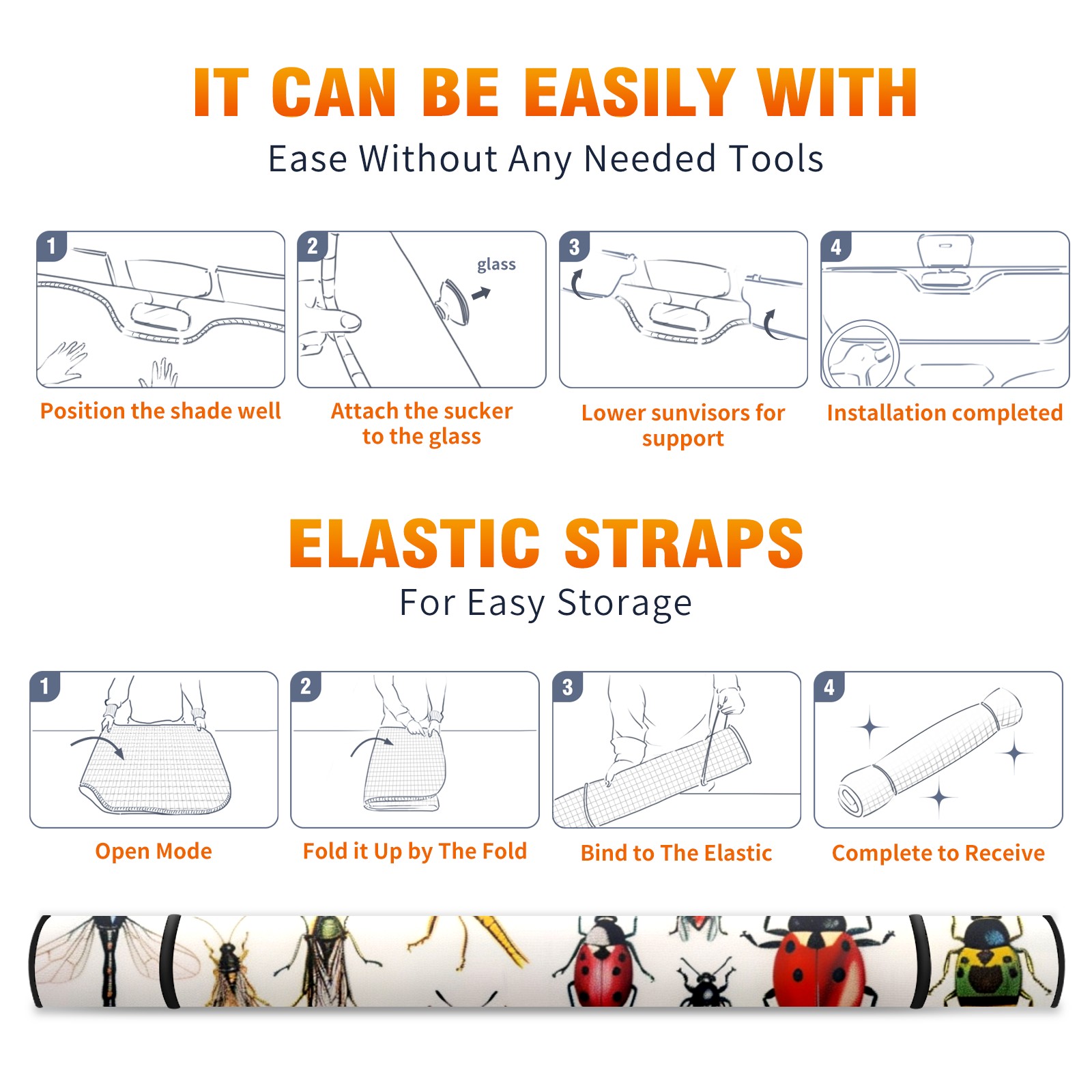 IT CAN BE EASILY WITH
Ease Without Any Needed Tools

1
Position the shade well

2
glass
Attach the sucker to the glass

3
Lower sunvisors for support

4
Installation completed

ELASTIC STRAPS
For Easy Storage

1
Open Mode

2
Fold it Up by The Fold

3
Bind to The Elastic

4
Complete to Receive