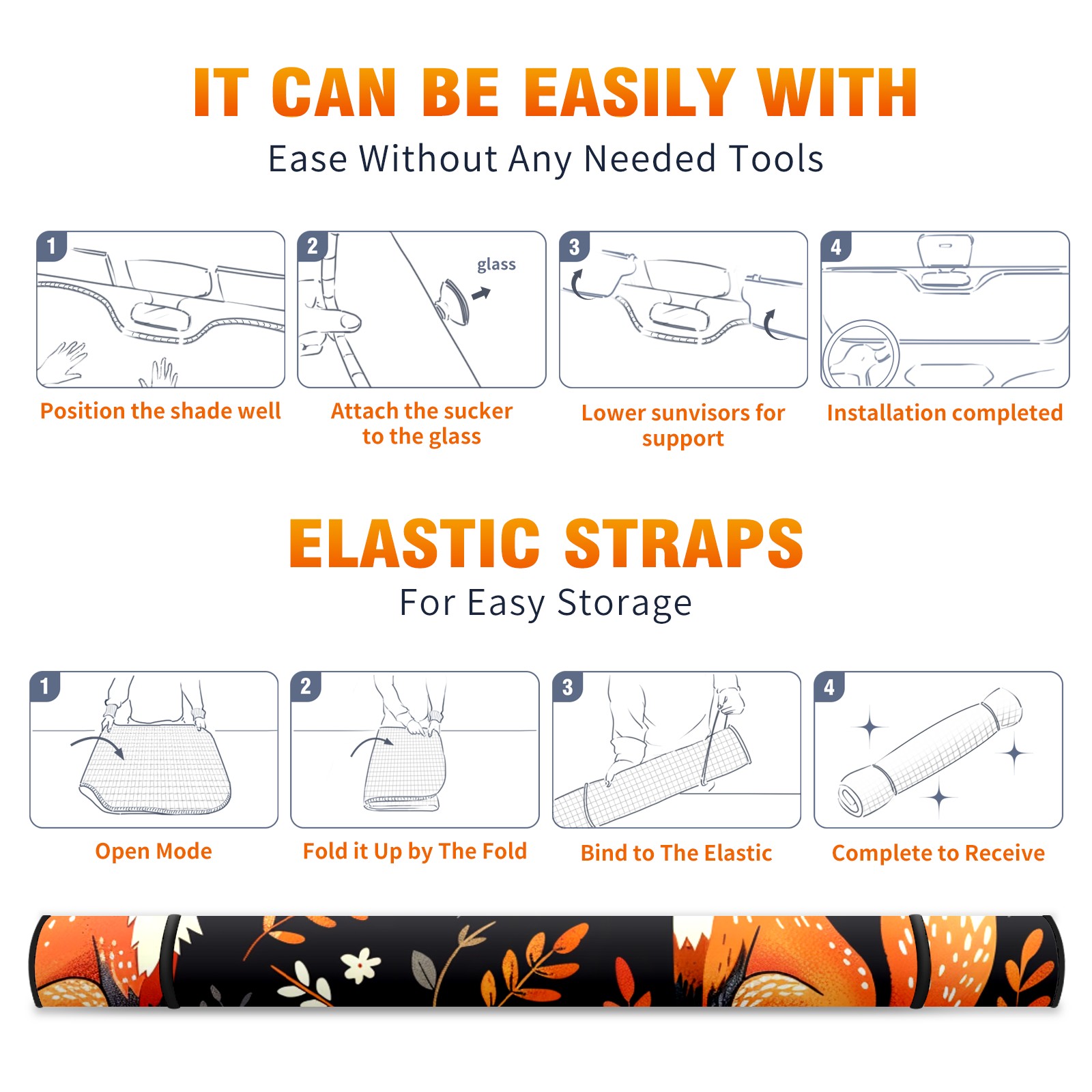 IT CAN BE EASILY WITH
Ease Without Any Needed Tools

1
Position the shade well

2
glass
Attach the sucker to the glass

3
Lower sunvisors for support

4
Installation completed

ELASTIC STRAPS
For Easy Storage

1
Open Mode

2
Fold it Up by The Fold

3
Bind to The Elastic

4
Complete to Receive