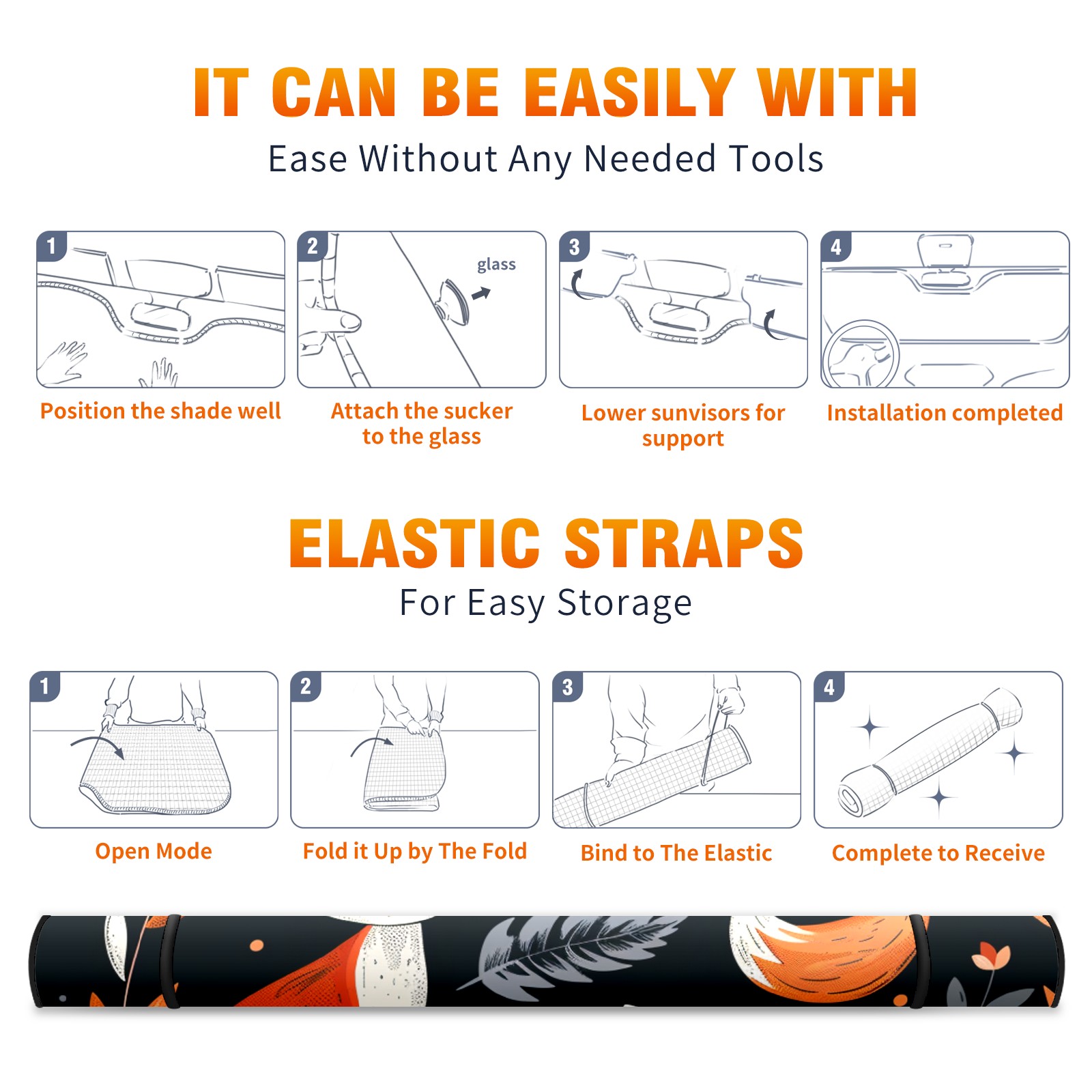 IT CAN BE EASILY WITH
Ease Without Any Needed Tools

1
Position the shade well

2
glass
Attach the sucker to the glass

3
Lower sunvisors for support

4
Installation completed

ELASTIC STRAPS
For Easy Storage

1
Open Mode

2
Fold it Up by The Fold

3
Bind to The Elastic

4
Complete to Receive