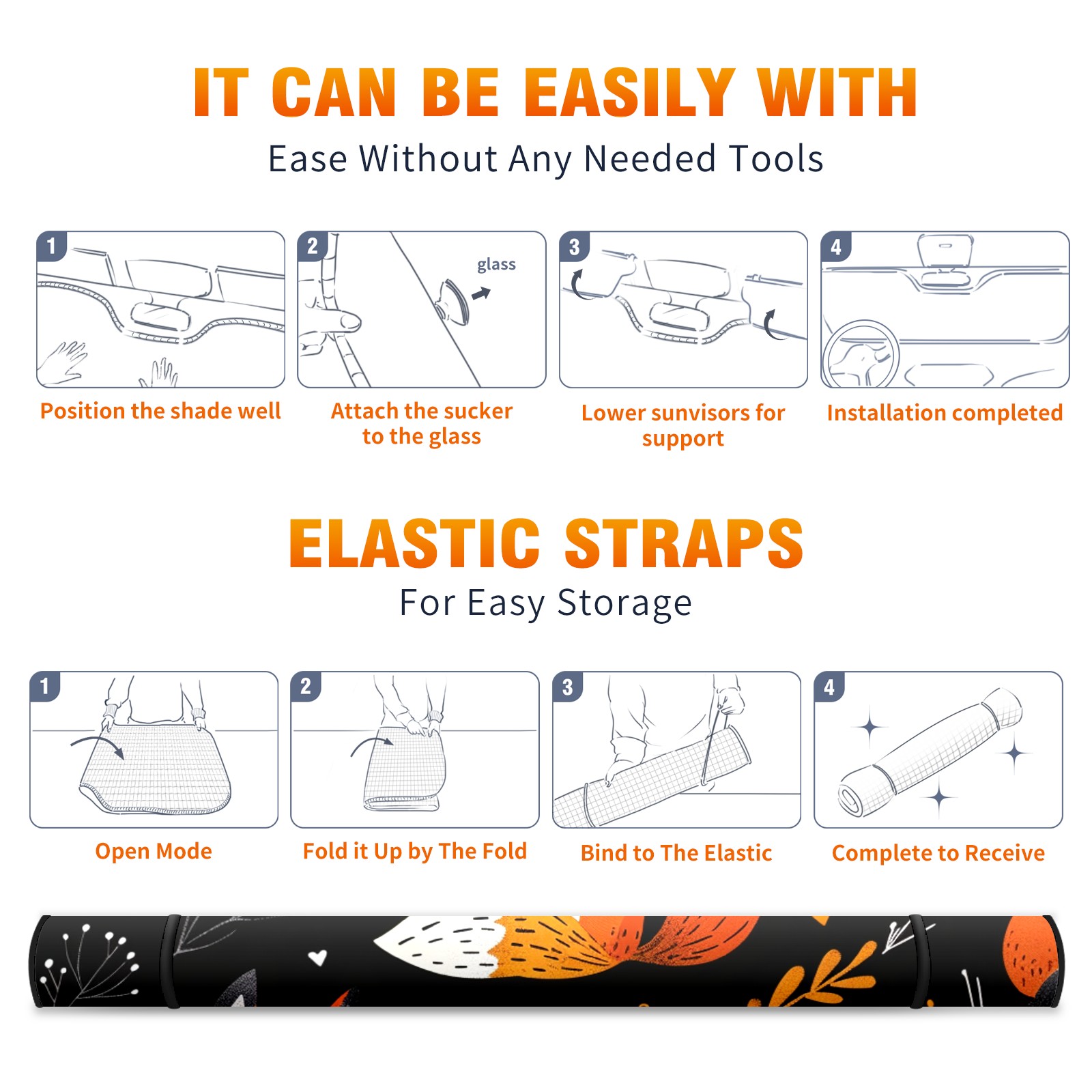 IT CAN BE EASILY WITH

Ease Without Any Needed Tools

1

Position the shade well

2

glass

Attach the sucker to the glass

3

Lower sunvisors for support

4

Installation completed

ELASTIC STRAPS

For Easy Storage

1

Open Mode

2

Fold it Up by The Fold

3

Bind to The Elastic

4

Complete to Receive