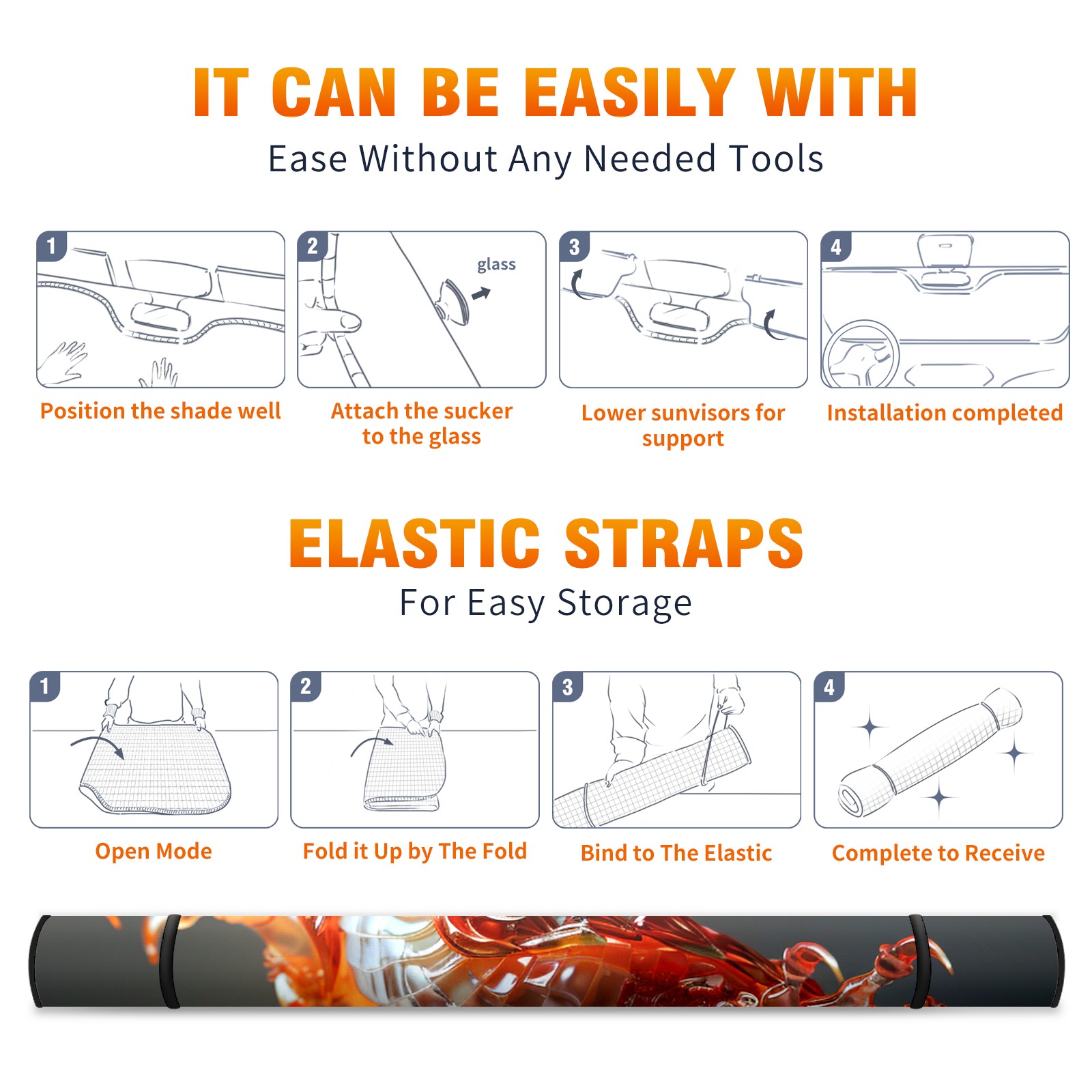 IT CAN BE EASILY WITH
Ease Without Any Needed Tools

1
Position the shade well

2
glass
Attach the sucker to the glass

3
Lower sunvisors for support

4
Installation completed

ELASTIC STRAPS
For Easy Storage

1
Open Mode

2
Fold it Up by The Fold

3
Bind to The Elastic

4
Complete to Receive