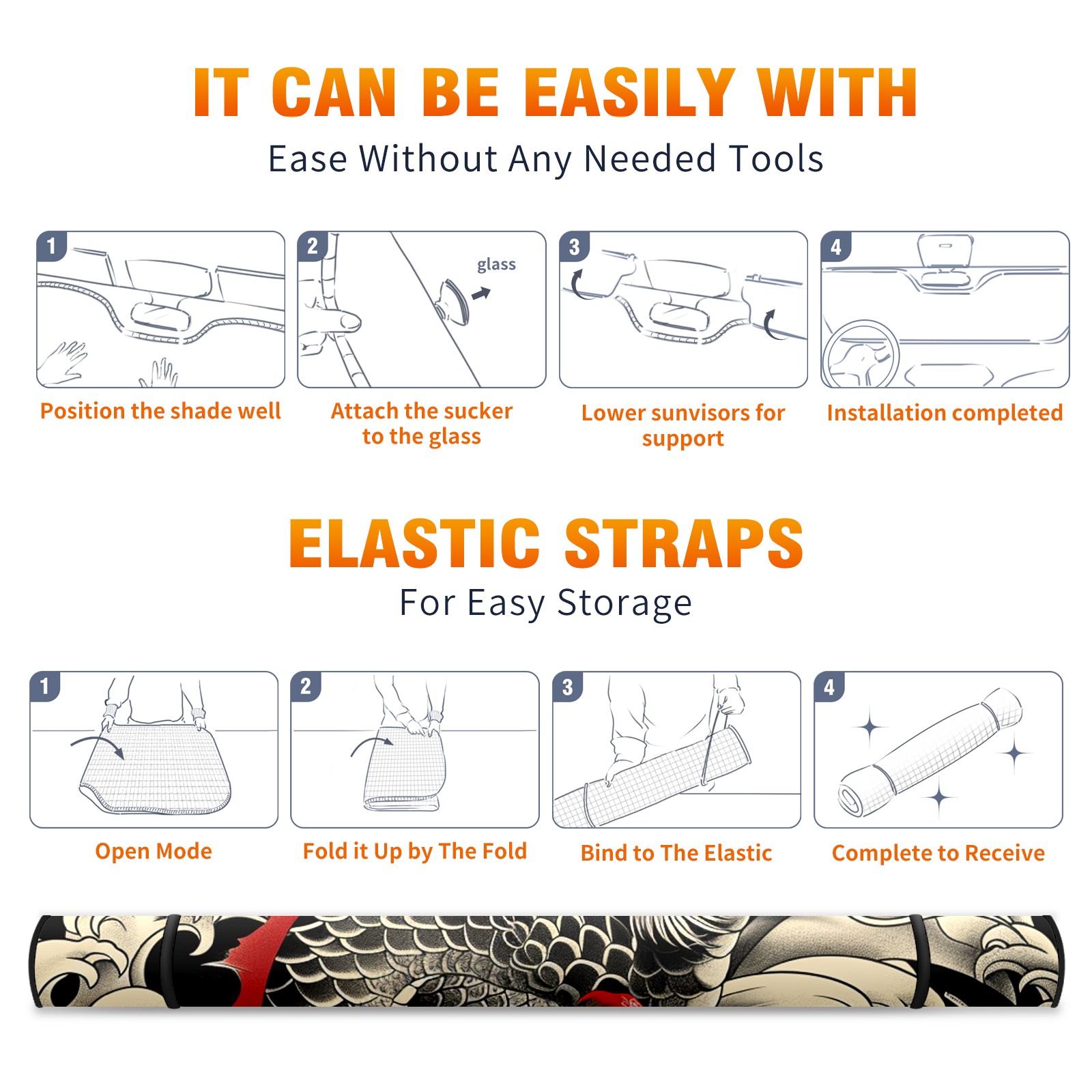 IT CAN BE EASILY WITH

Ease Without Any Needed Tools

1

Position the shade well

2

glass

Attach the sucker to the glass

3

Lower sunvisors for support

4

Installation completed

ELASTIC STRAPS

For Easy Storage

1

Open Mode

2

Fold it Up by The Fold

3

Bind to The Elastic

4

Complete to Receive