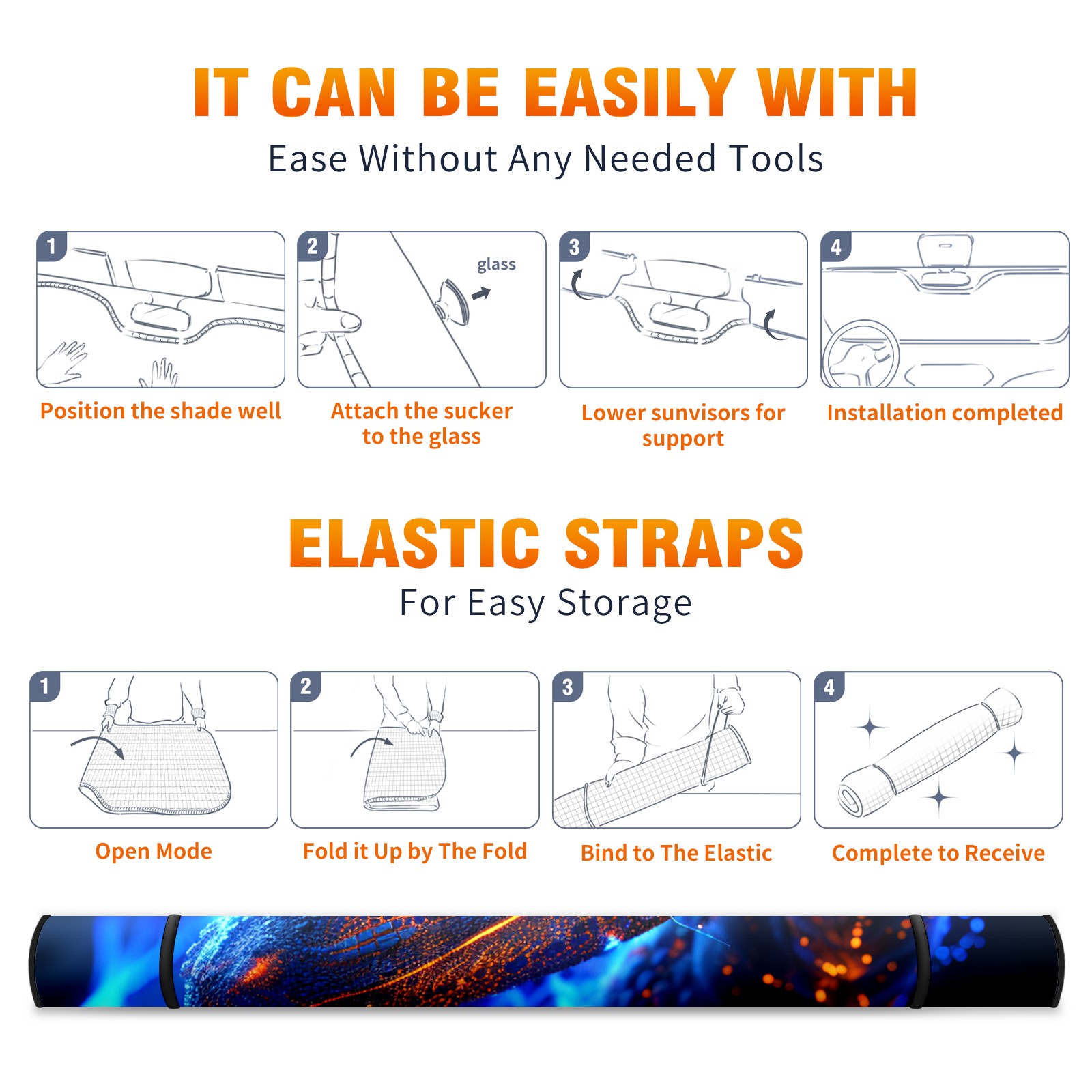 IT CAN BE EASILY WITH

Ease Without Any Needed Tools

1

Position the shade well

2

glass

Attach the sucker to the glass

3

Lower sunvisors for support

4

Installation completed

ELASTIC STRAPS

For Easy Storage

1

Open Mode

2

Fold it Up by The Fold

3

Bind to The Elastic

4

Complete to Receive