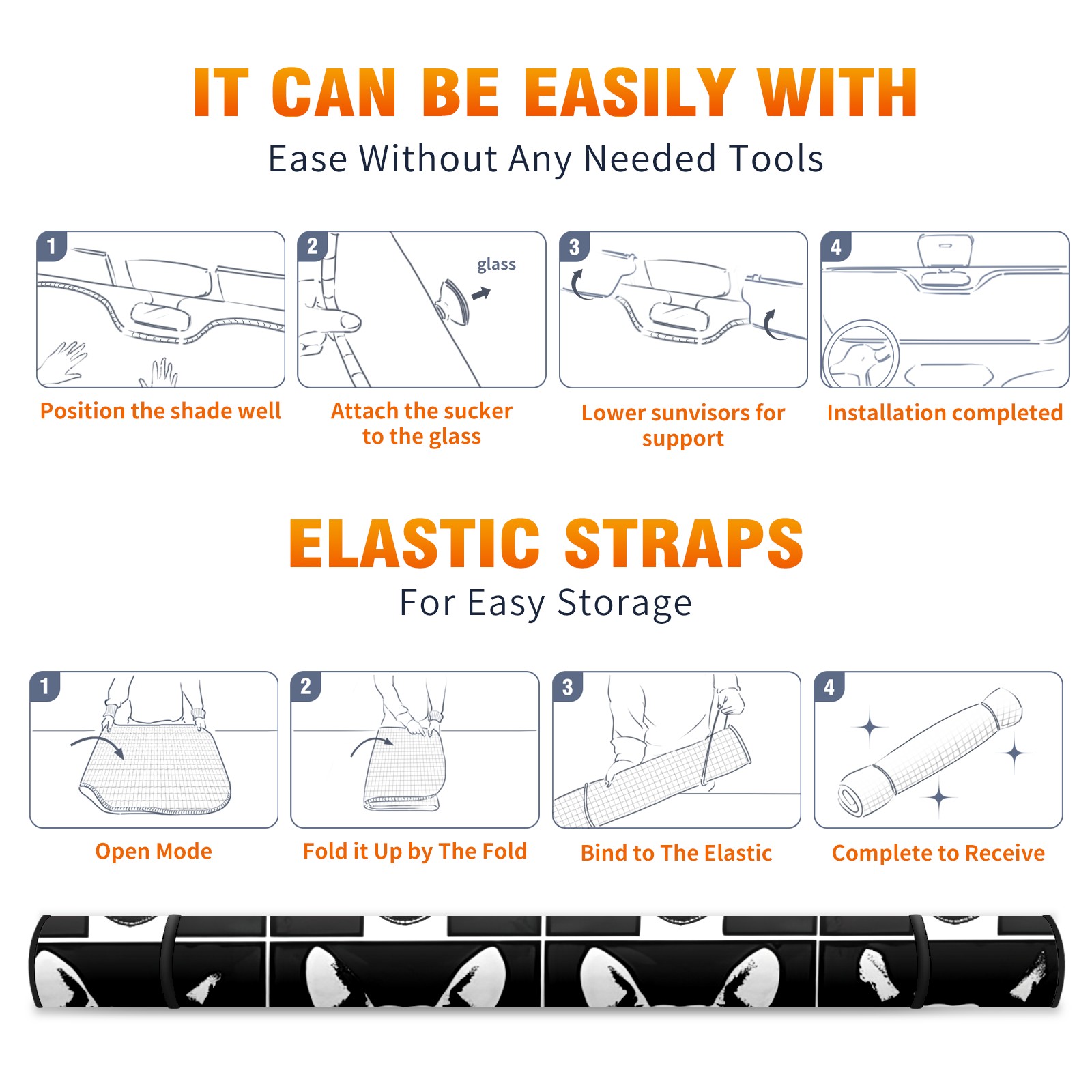 IT CAN BE EASILY WITH
Ease Without Any Needed Tools

1
Position the shade well

2
glass
Attach the sucker to the glass

3
Lower sunvisors for support

4
Installation completed

ELASTIC STRAPS
For Easy Storage

1
Open Mode

2
Fold it Up by The Fold

3
Bind to The Elastic

4
Complete to Receive