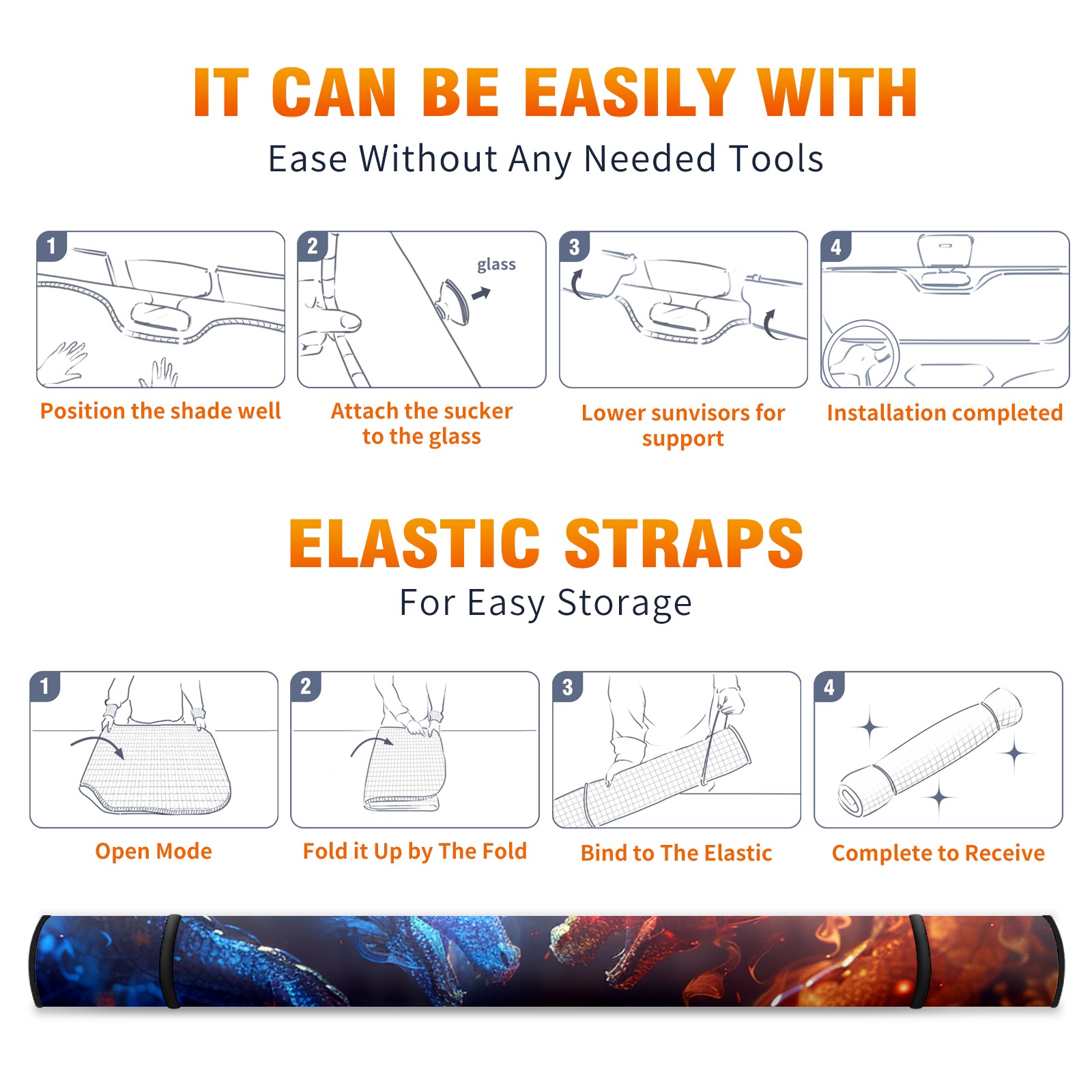 IT CAN BE EASILY WITH

Ease Without Any Needed Tools

1

Position the shade well

2

glass

Attach the sucker to the glass

3

Lower sunvisors for support

4

Installation completed

ELASTIC STRAPS

For Easy Storage

1

Open Mode

2

Fold it Up by The Fold

3

Bind to The Elastic

4

Complete to Receive